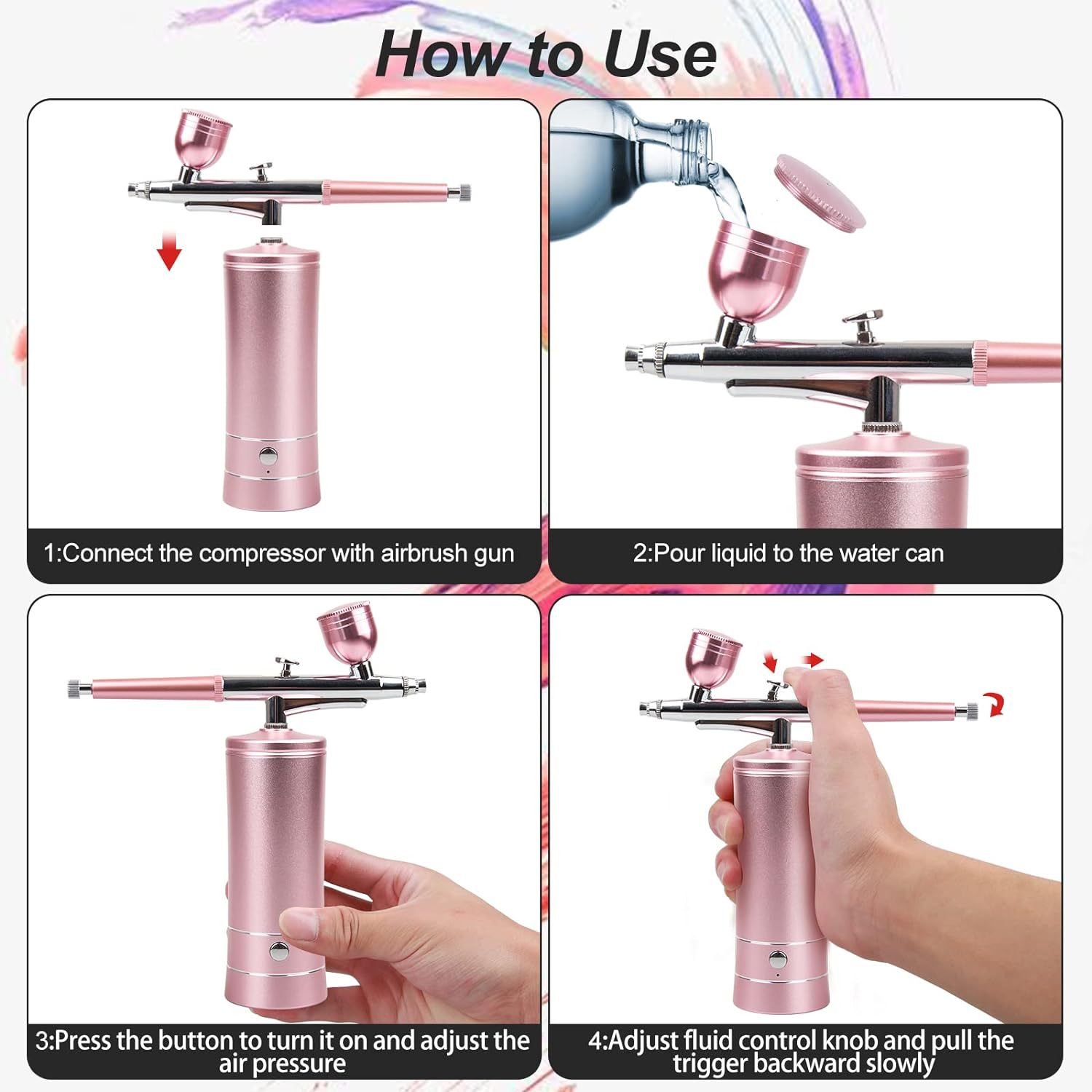 How to Use

1:Connect the compressor with airbrush gun

2:Pour liquid to the water can

3:Press the button to turn it on and adjust the air pressure

4:Adjust fluid control knob and pull the trigger backward slowly