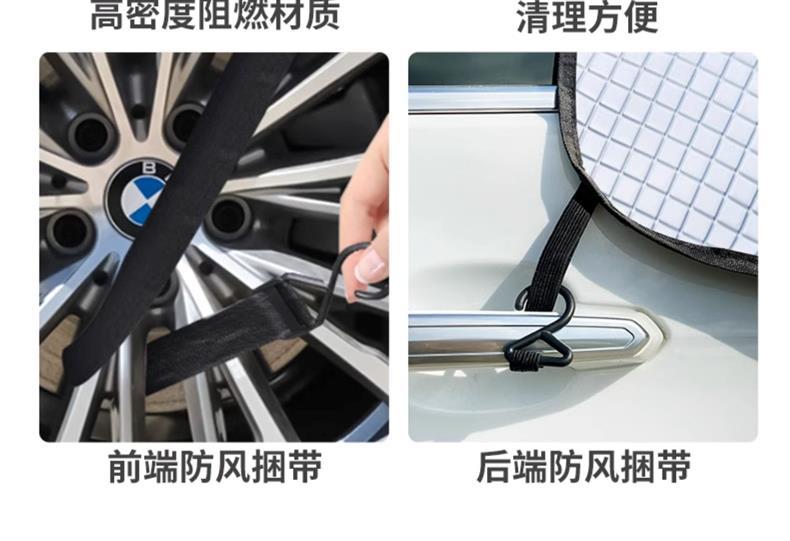 高密度阻燃材质

清理方便

前端防风捆带

后端防风捆带