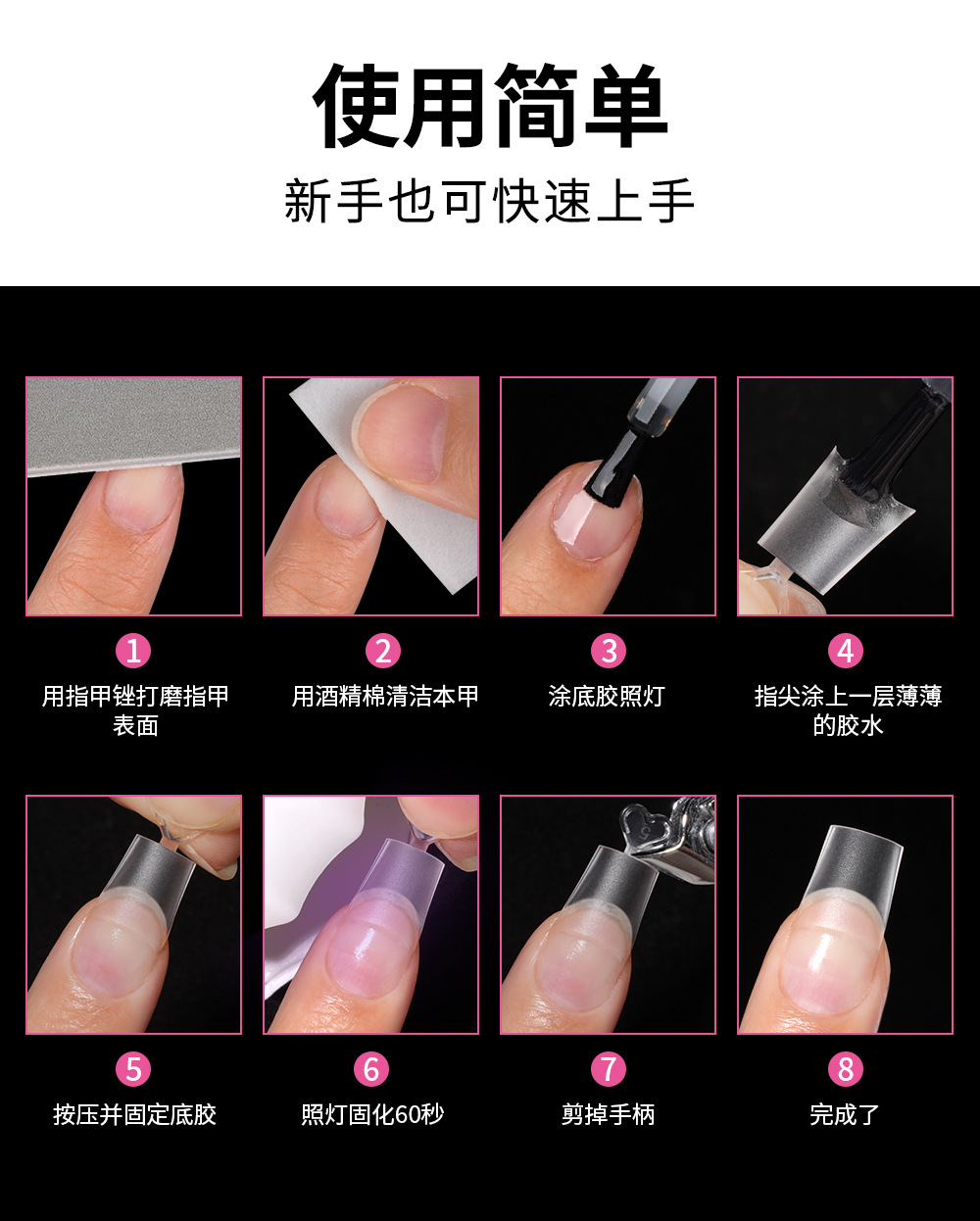 使用简单

新手也可快速上手

1
用指甲锉打磨指甲表面

2
用酒精棉清洁本甲

3
涂底胶照灯

4
指尖涂上一层薄薄的胶水

5
按压并固定底胶

6
照灯固化60秒

7
剪掉手柄

8
完成了