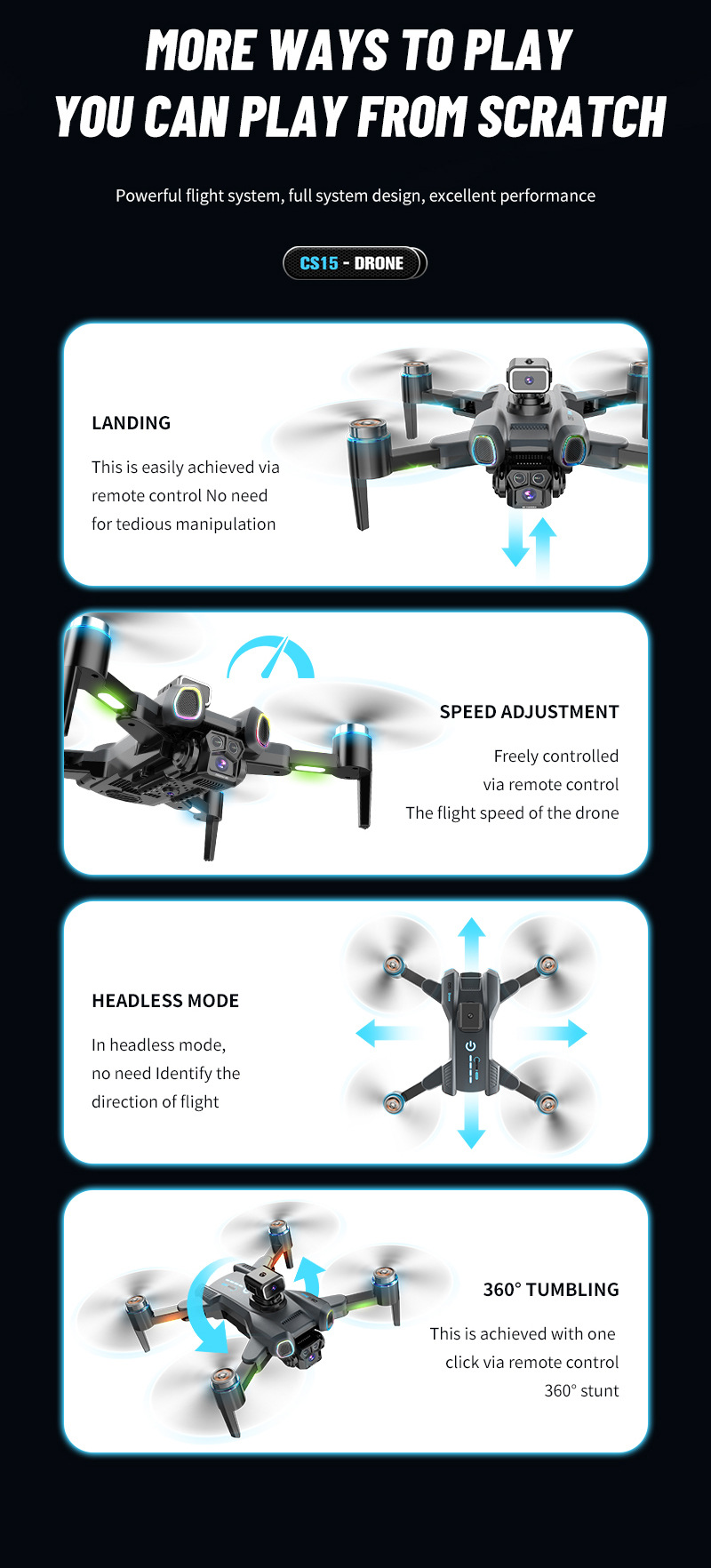 MORE WAYS TO PLAY
YOU CAN PLAY FROM SCRATCH

Powerful flight system, full system design, excellent performance

CS15 - DRONE

LANDING

This is easily achieved via remote control No need for tedious manipulation

SPEED ADJUSTMENT

Freely controlled via remote control The flight speed of the drone

HEADLESS MODE

In headless mode, no need Identify the direction of flight

360° TUMBLING

This is achieved with one click via remote control 360° stunt