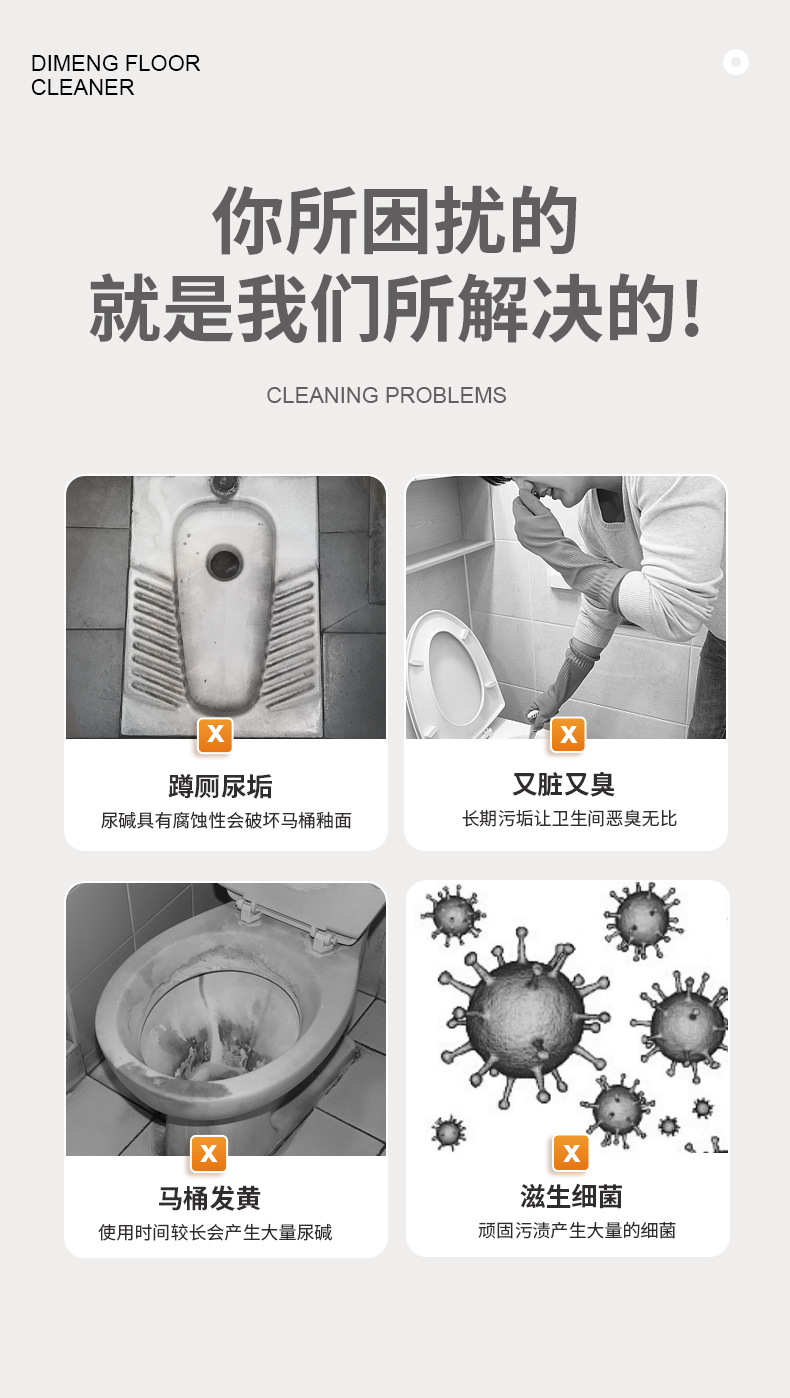 DIMENG FLOOR CLEANER

你所困扰的
就是我们所解决的!

CLEANING PROBLEMS

X
蹲厕尿垢
尿碱具有腐蚀性会破坏马桶釉面

X
又脏又臭
长期污垢让卫生间恶臭无比

X
马桶发黄
使用时间较长会产生大量尿碱

X
滋生细菌
顽固污渍产生大量的细菌