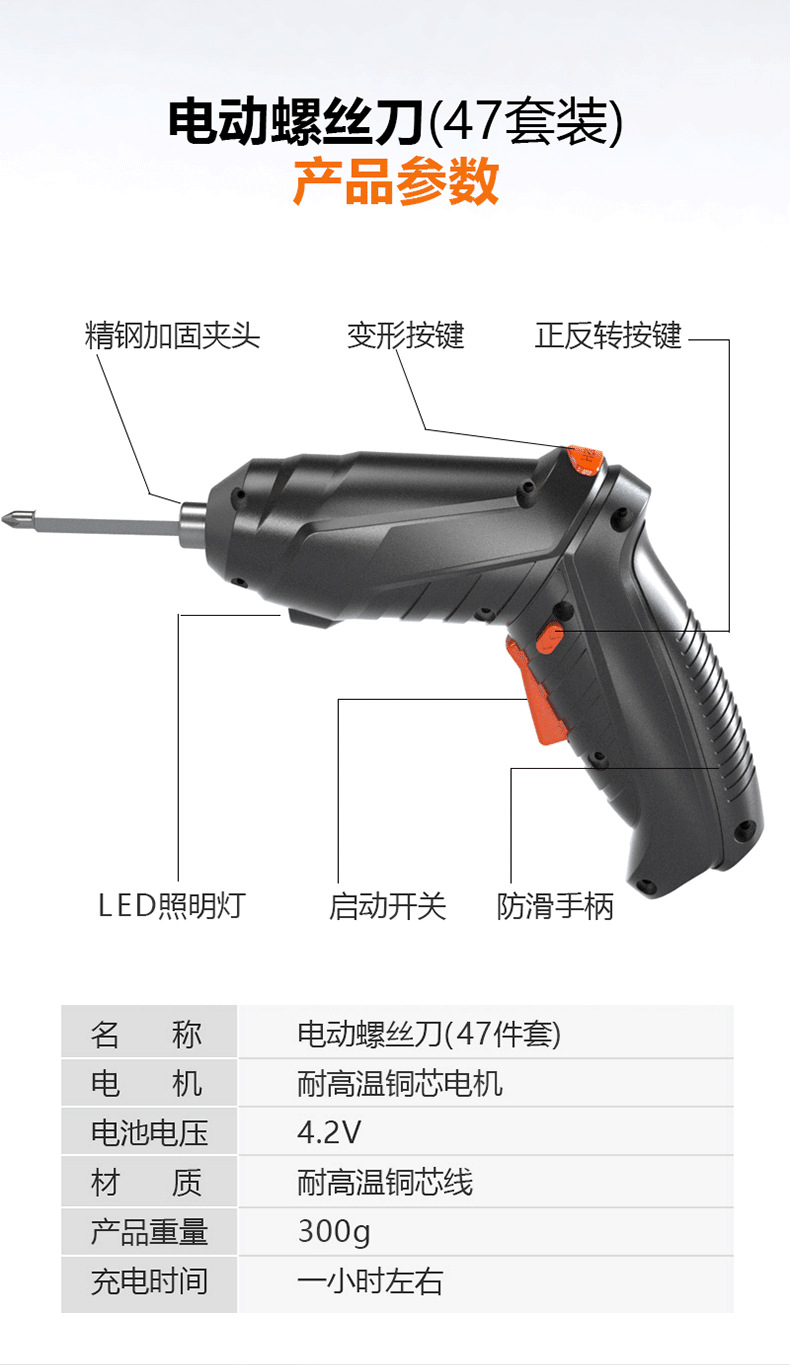 电动螺丝刀(47套装)
产品参数

精钢加固夹头
变形按键
正反转按键
LED照明灯
启动开关
防滑手柄

| 名　　称 | 电动螺丝刀(47件套) |
|---|---|
| 电　　机 | 耐高温铜芯电机 |
| 电池电压 | 4.2V |
| 材　　质 | 耐高温铜芯线 |
| 产品重量 | 300g |
| 充电时间 | 一小时左右 |