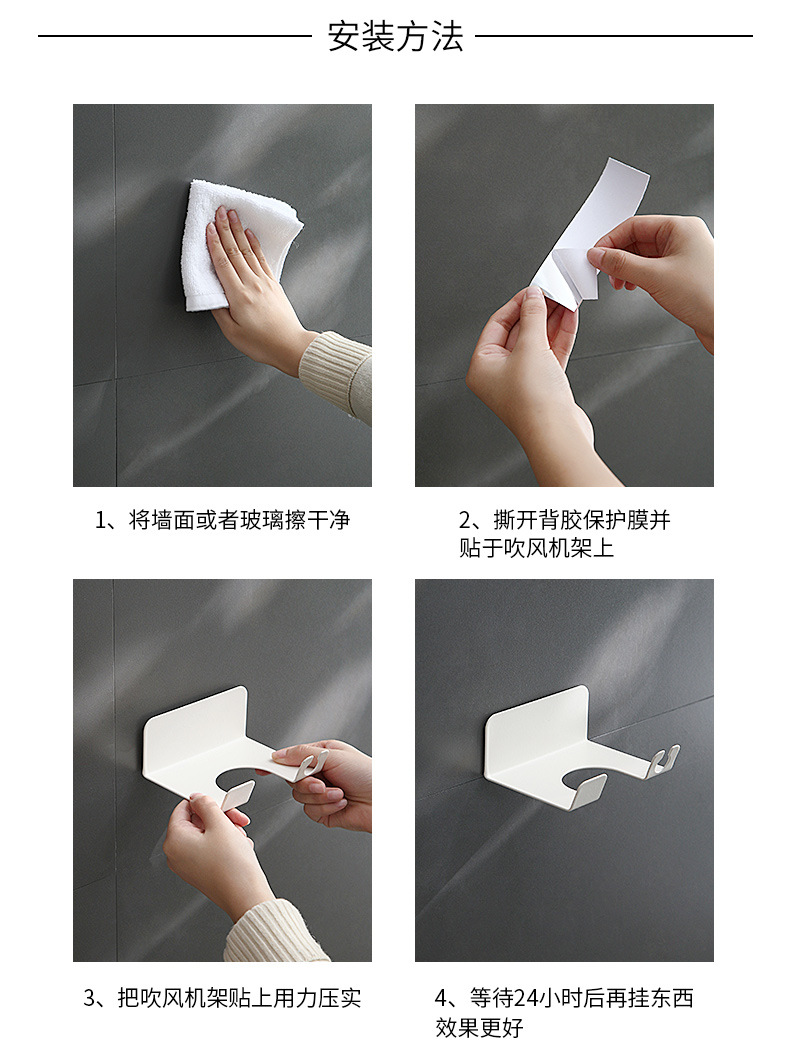 安装方法

1、将墙面或者玻璃擦干净

2、撕开背胶保护膜并贴于吹风机架上

3、把吹风机架贴上用力压实

4、等待24小时后再挂东西效果更好