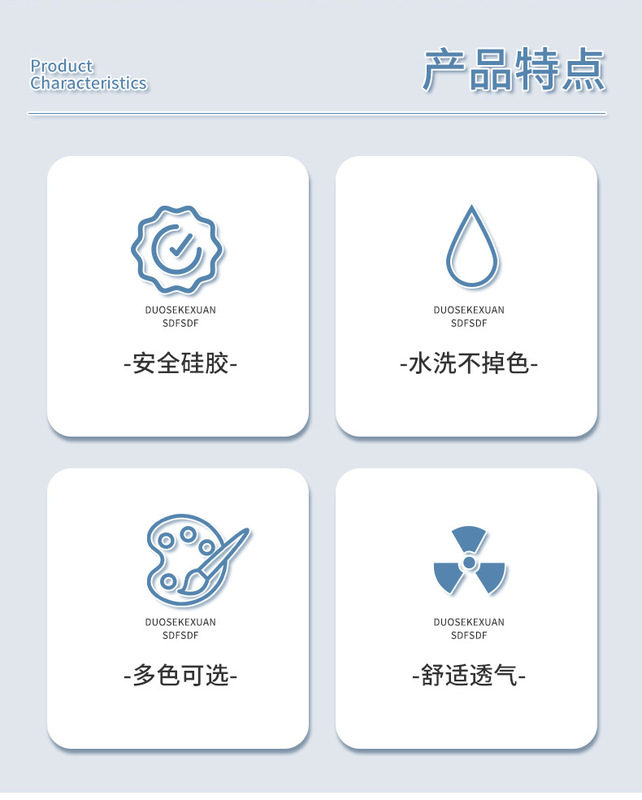 Product
Characteristics

产品特点

DUOSEKEXUAN
SDFSDF

-安全硅胶-

DUOSEKEXUAN
SDFSDF

-水洗不掉色-

DUOSEKEXUAN
SDFSDF

-多色可选-

DUOSEKEXUAN
SDFSDF

-舒适透气-