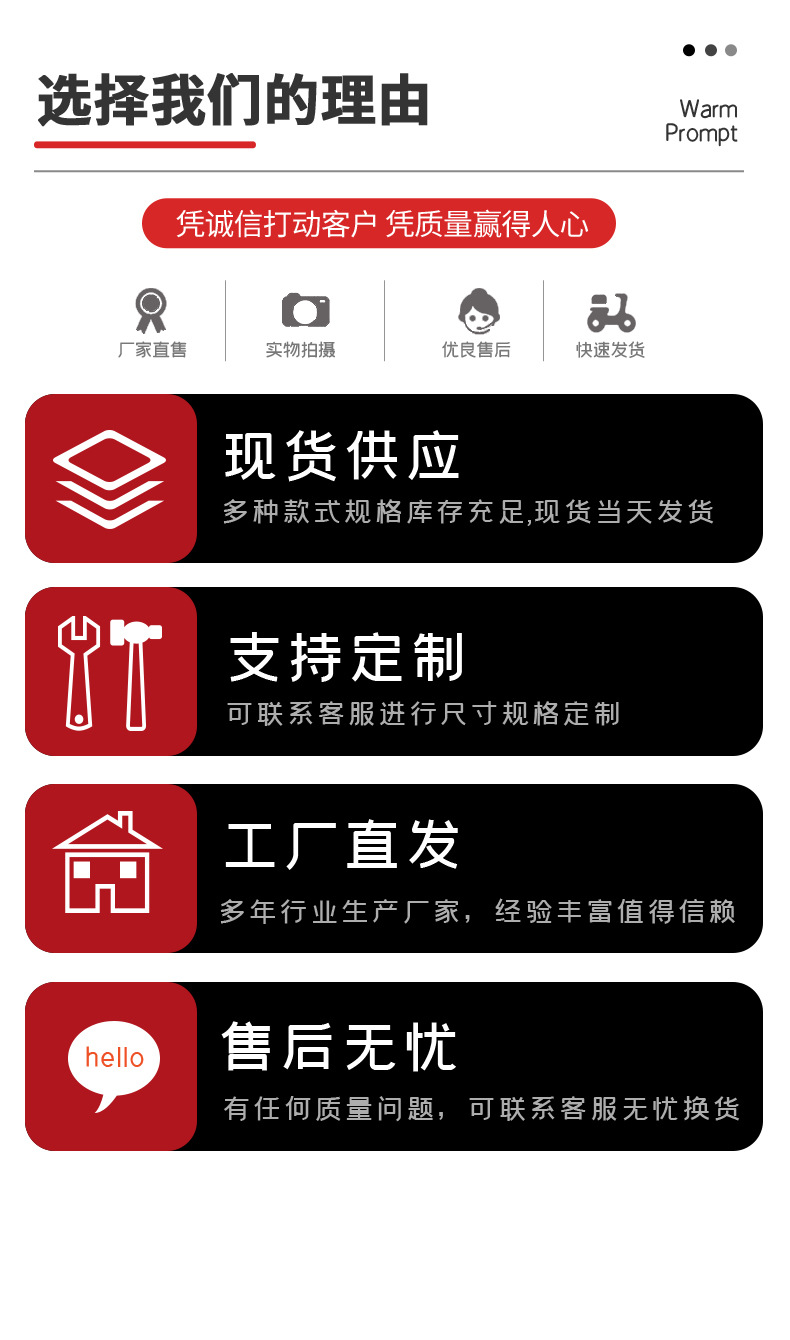 选择我们的理由

Warm
Prompt

凭诚信打动客户 凭质量赢得人心

厂家直售

实物拍摄

优良售后

快速发货

现货供应

多种款式规格库存充足,现货当天发货

支持定制

可联系客服进行尺寸规格定制

工厂直发

多年行业生产厂家，经验丰富值得信赖

hello

售后无忧

有任何质量问题，可联系客服无忧换货