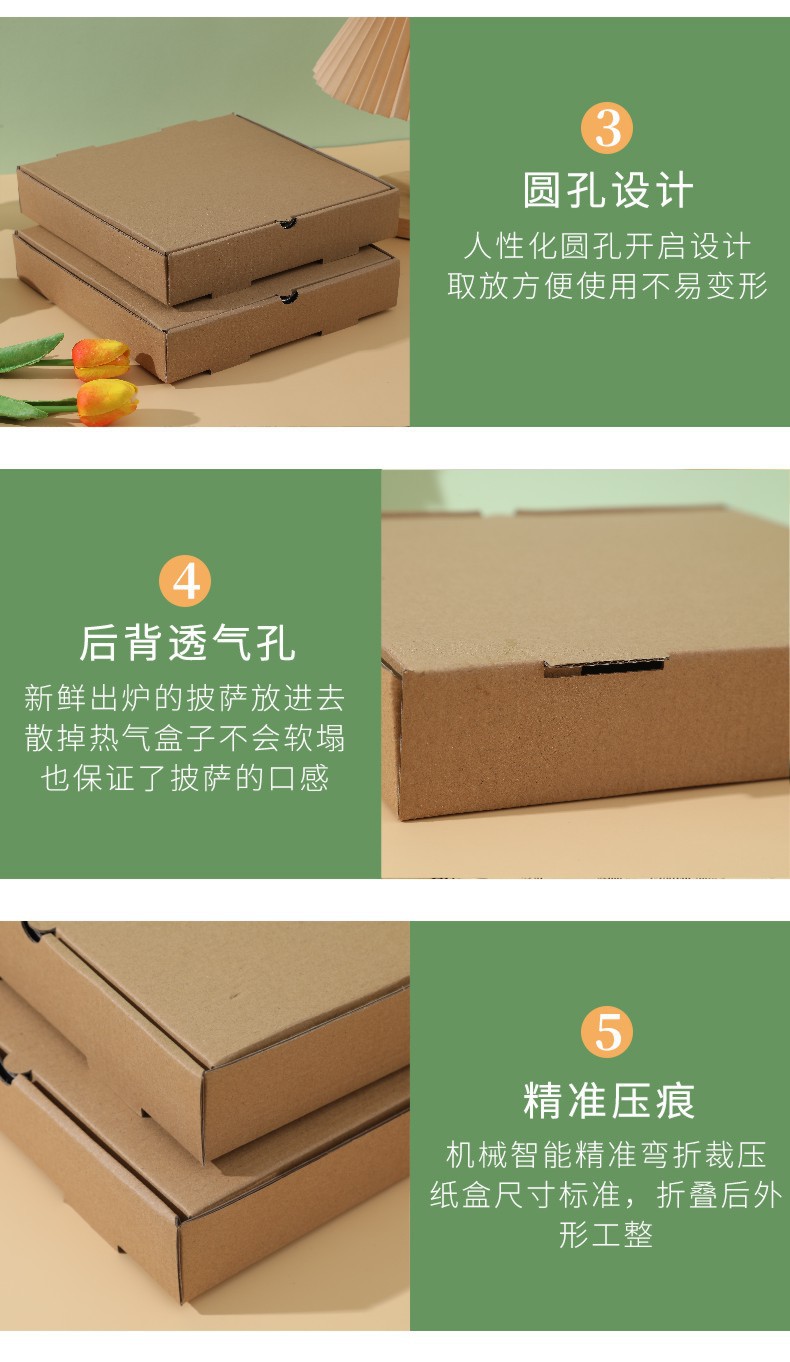 3

圆孔设计

人性化圆孔开启设计
取放方便使用不易变形

4

后背透气孔

新鲜出炉的披萨放进去
散掉热气盒子不会软塌
也保证了披萨的口感

5

精准压痕

机械智能精准弯折裁压
纸盒尺寸标准，折叠后外形工整