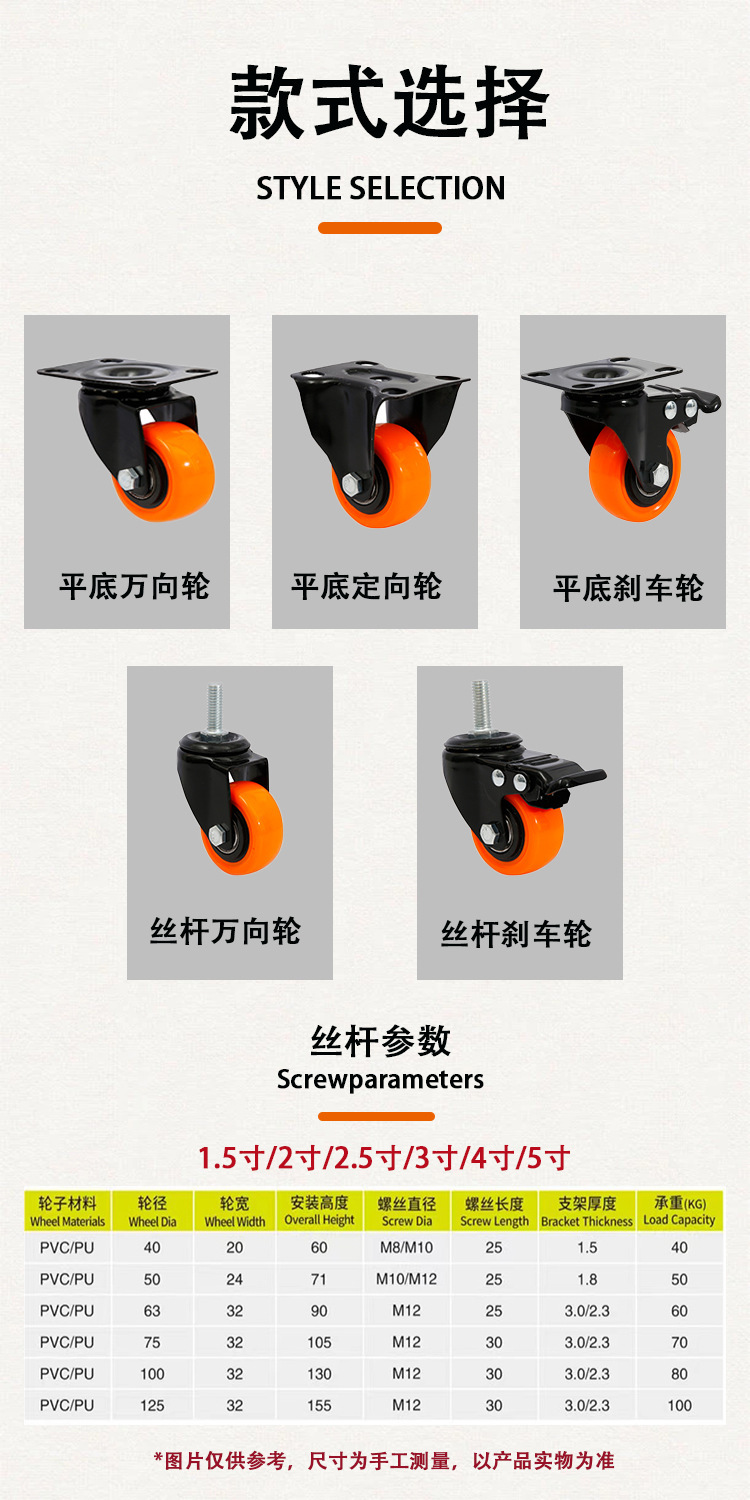 款式选择
STYLE SELECTION

平底万向轮

平底定向轮

平底刹车轮

丝杆万向轮

丝杆刹车轮

丝杆参数
Screwparameters

1.5寸/2寸/2.5寸/3寸/4寸/5寸

| 轮子材料 Wheel Materials | 轮径 Wheel Dia | 轮宽 Wheel Width | 安装高度 Overall Height | 螺丝直径 Screw Dia | 螺丝长度 Screw Length | 支架厚度 Bracket Thickness | 承重(KG) Load Capacity |
|---|---|---|---|---|---|---|---|
| PVC/PU | 40 | 20 | 60 | M8/M10 | 25 | 1.5 | 40 |
| PVC/PU | 50 | 24 | 71 | M10/M12 | 25 | 1.8 | 50 |
| PVC/PU | 63 | 32 | 90 | M12 | 25 | 3.0/2.3 | 60 |
| PVC/PU | 75 | 32 | 105 | M12 | 30 | 3.0/2.3 | 70 |
| PVC/PU | 100 | 32 | 130 | M12 | 30 | 3.0/2.3 | 80 |
| PVC/PU | 125 | 32 | 155 | M12 | 30 | 3.0/2.3 | 100 |

*图片仅供参考，尺寸为手工测量，以产品实物为准