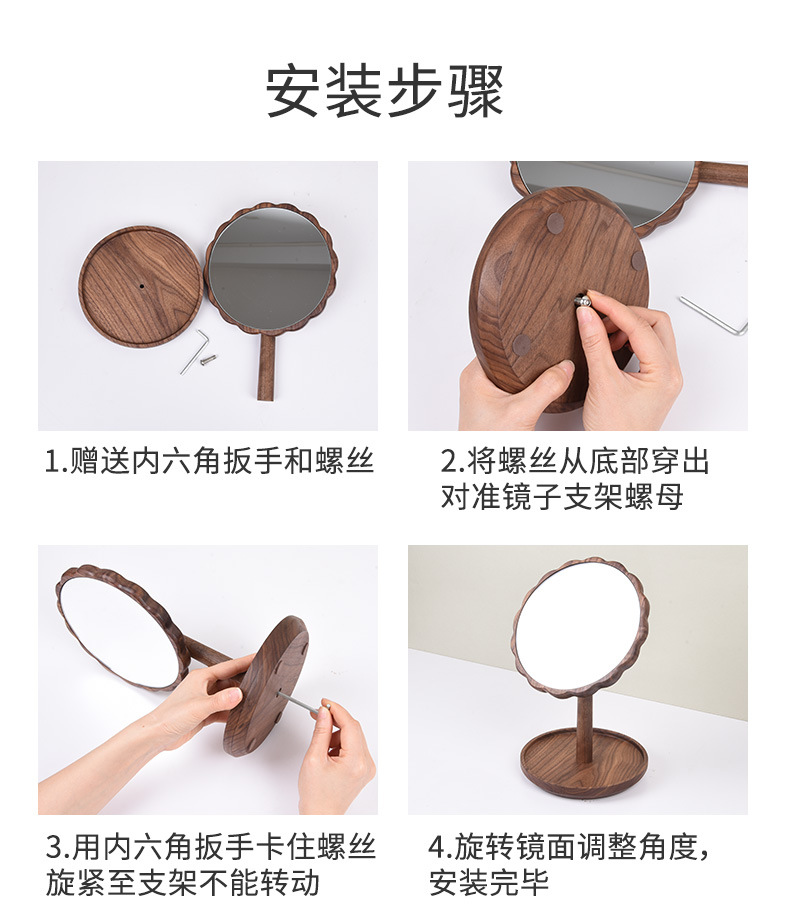 安装步骤

1.赠送内六角扳手和螺丝

2.将螺丝从底部穿出对准镜子支架螺母

3.用内六角扳手卡住螺丝旋紧至支架不能转动

4.旋转镜面调整角度，安装完毕