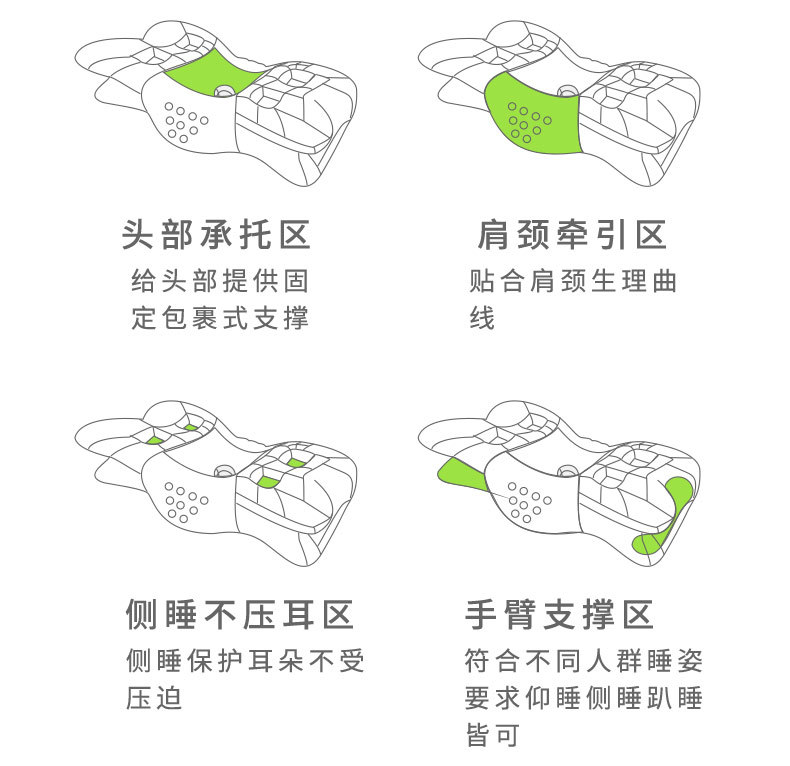 头部承托区
给头部提供固定包裹式支撑

肩颈牵引区
贴合肩颈生理曲线

侧睡不压耳区
侧睡保护耳朵不受压迫

手臂支撑区
符合不同人群睡姿要求仰睡侧睡趴睡皆可