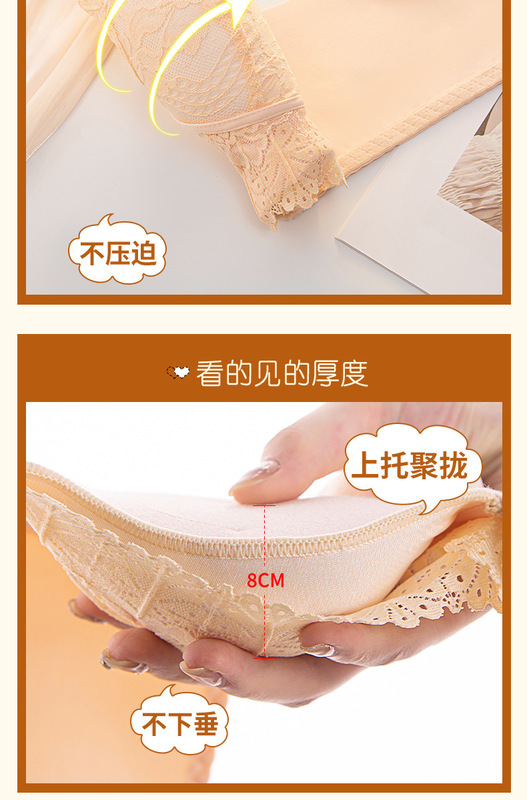 不压迫

看的见的厚度

上托聚拢

8CM

不下垂