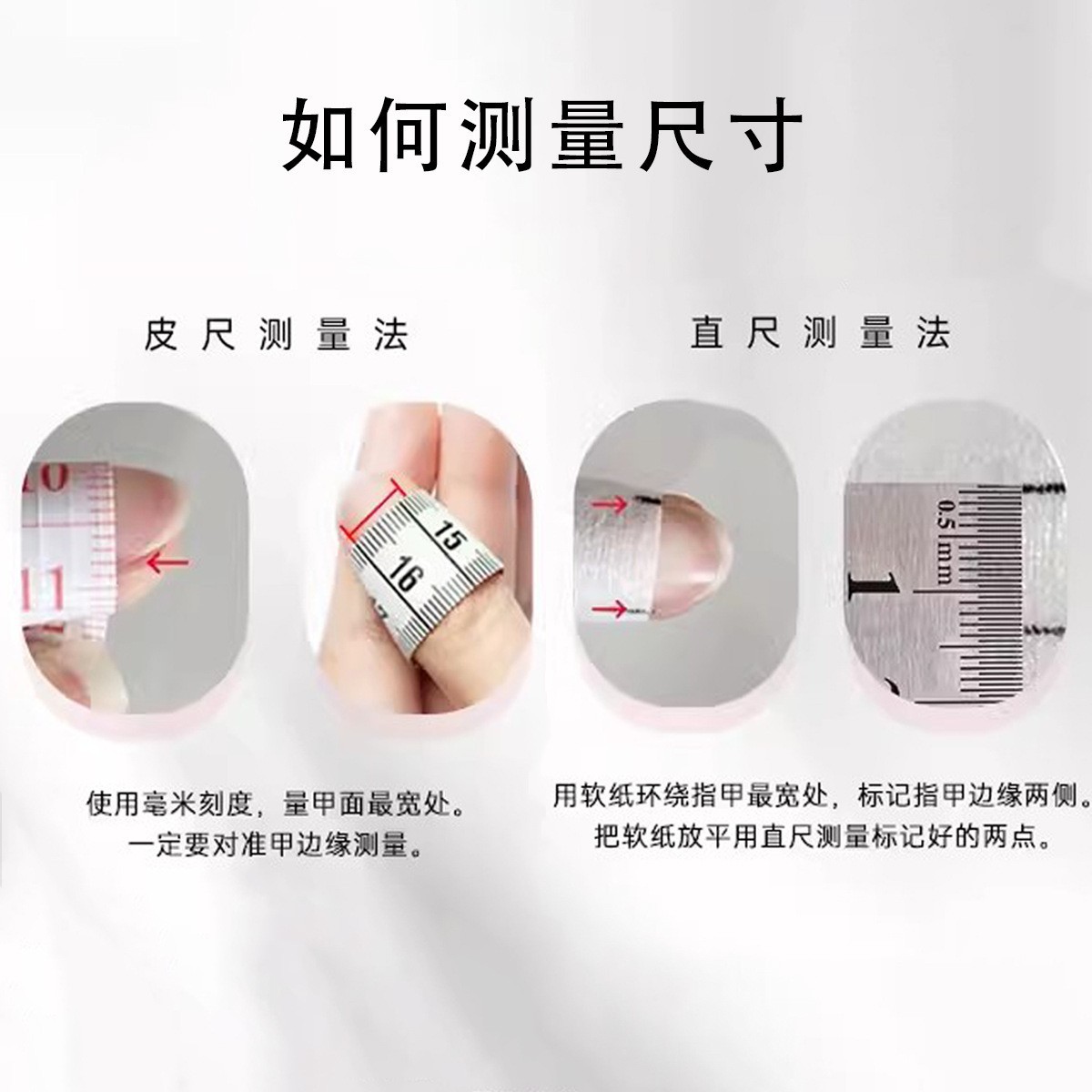 如何测量尺寸

皮尺测量法

10

11

15

16

使用毫米刻度，量甲面最宽处。
一定要对准甲边缘测量。

直尺测量法

0.5 mm

1

用软纸环绕指甲最宽处，标记指甲边缘两侧。
把软纸放平用直尺测量标记好的两点。