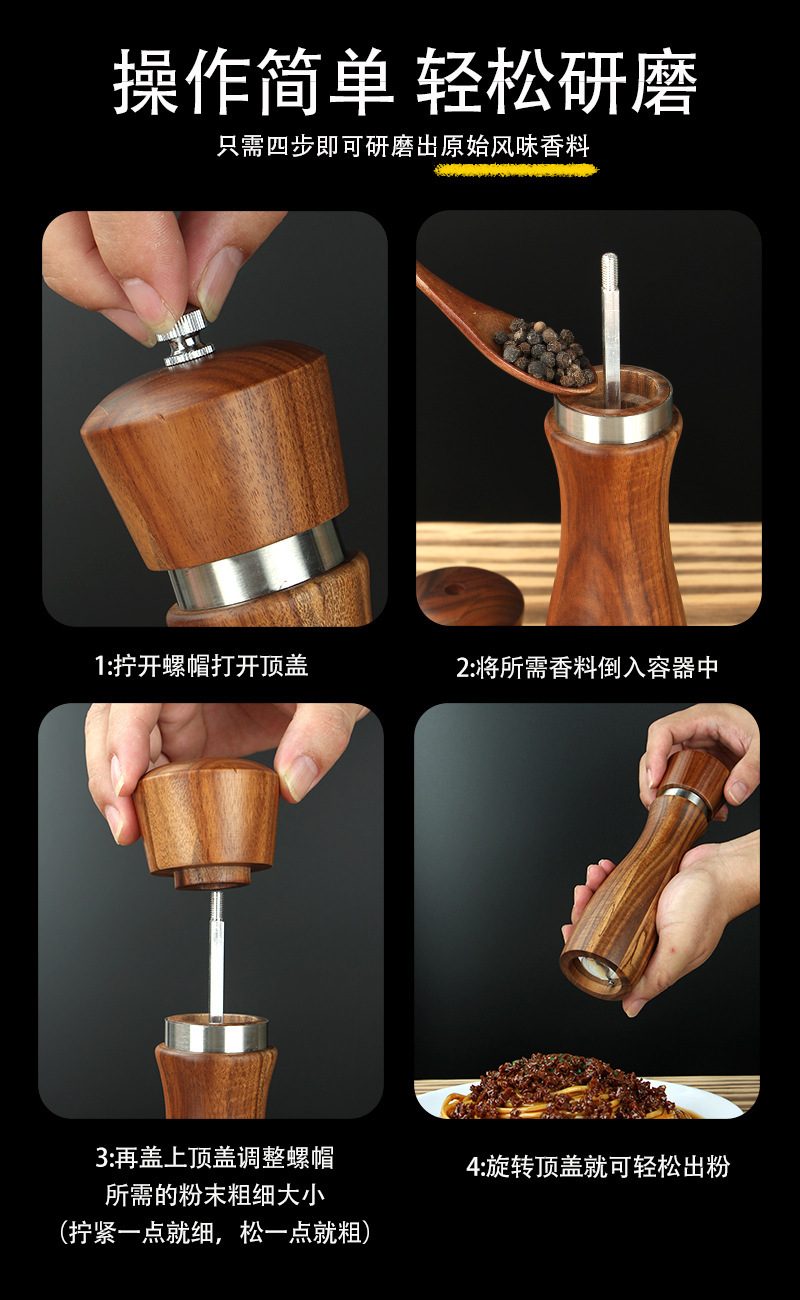 操作简单 轻松研磨

只需四步即可研磨出原始风味香料

1:拧开螺帽打开顶盖

2:将所需香料倒入容器中

3:再盖上顶盖调整螺帽
所需的粉末粗细大小
(拧紧一点就细，松一点就粗)

4:旋转顶盖就可轻松出粉