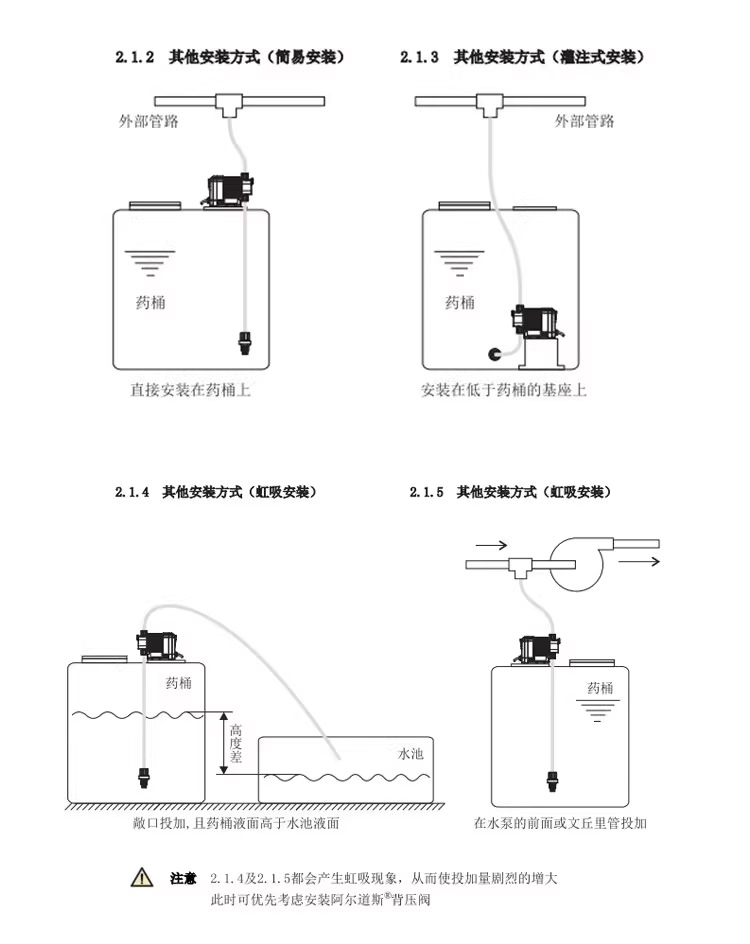 2.1.2 其他安装方式（简易安装）

外部管路

药桶

直接安装在药桶上

2.1.3 其他安装方式（灌注式安装）

外部管路

药桶

安装在低于药桶的基座上

2.1.4 其他安装方式（虹吸安装）

药桶

高度差

水池

敞口投加，且药桶液面高于水池液面

2.1.5 其他安装方式（虹吸安装）

药桶

在水泵的前面或文丘里管投加

注意 2.1.4及2.1.5都会产生虹吸现象，从而使投加量剧烈的增大
此时可优先考虑安装阿尔道斯®背压阀