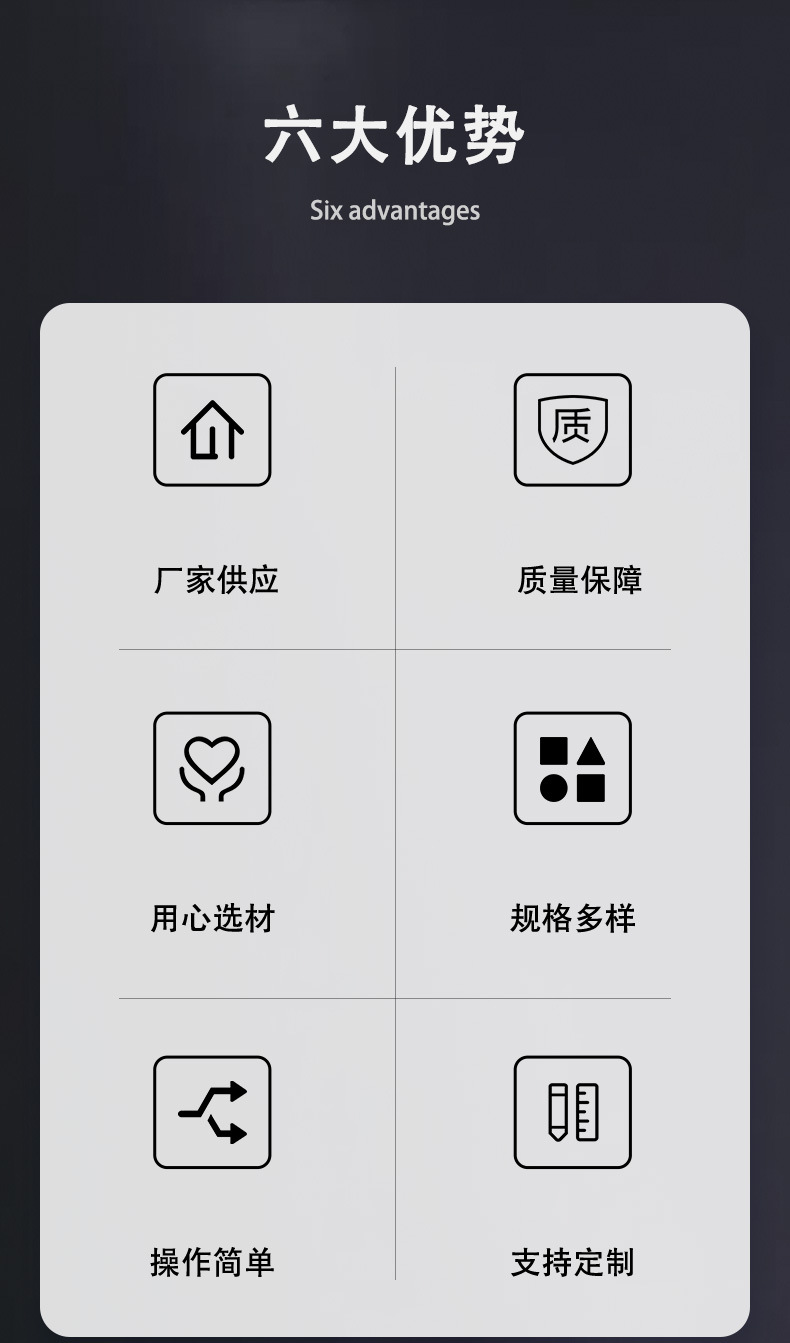 六大优势

Six advantages

质

厂家供应

质量保障

用心选材

规格多样

操作简单

支持定制