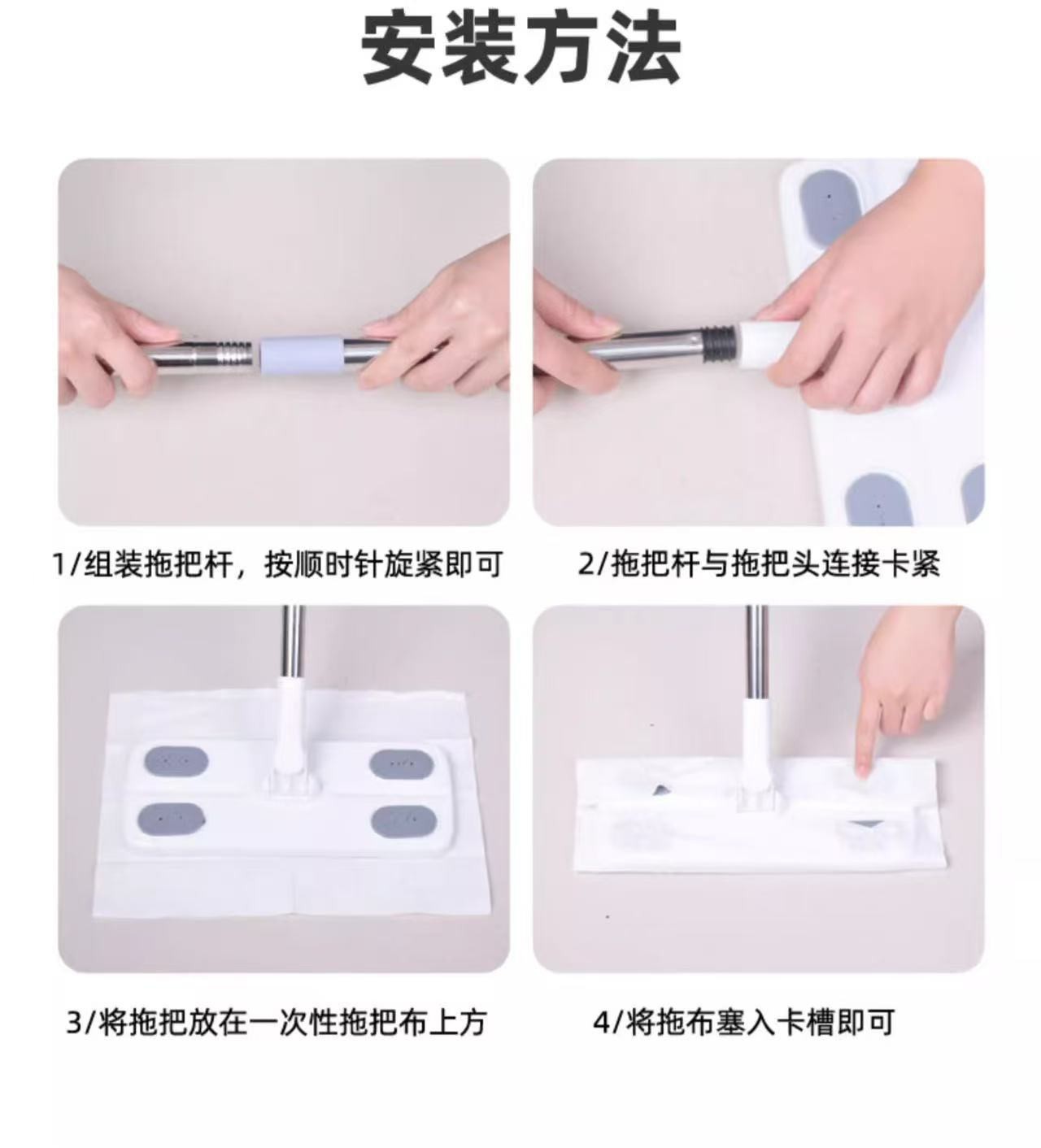 安装方法

1/组装拖把杆，按顺时针旋紧即可

2/拖把杆与拖把头连接卡紧

3/将拖把放在一次性拖把布上方

4/将拖布塞入卡槽即可