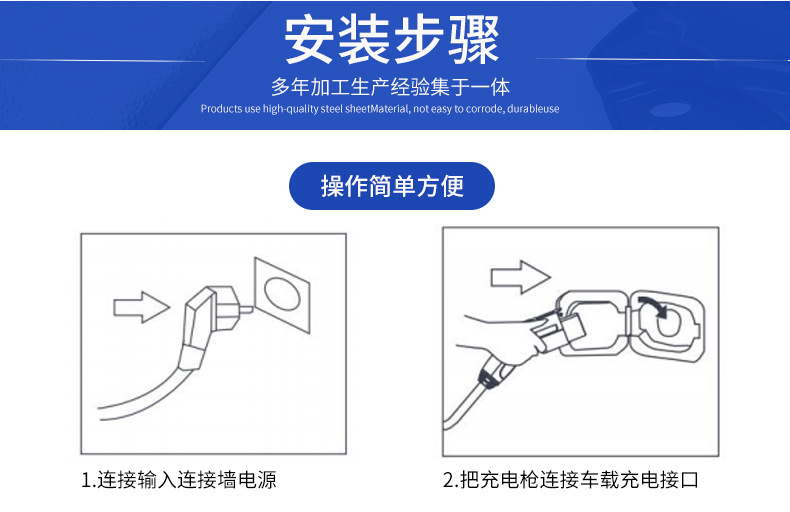 安装步骤

多年加工生产经验集于一体

Products use high-quality steel sheetMaterial, not easy to corrode, durableuse

操作简单方便

1.连接输入连接墙电源

2.把充电枪连接车载充电接口