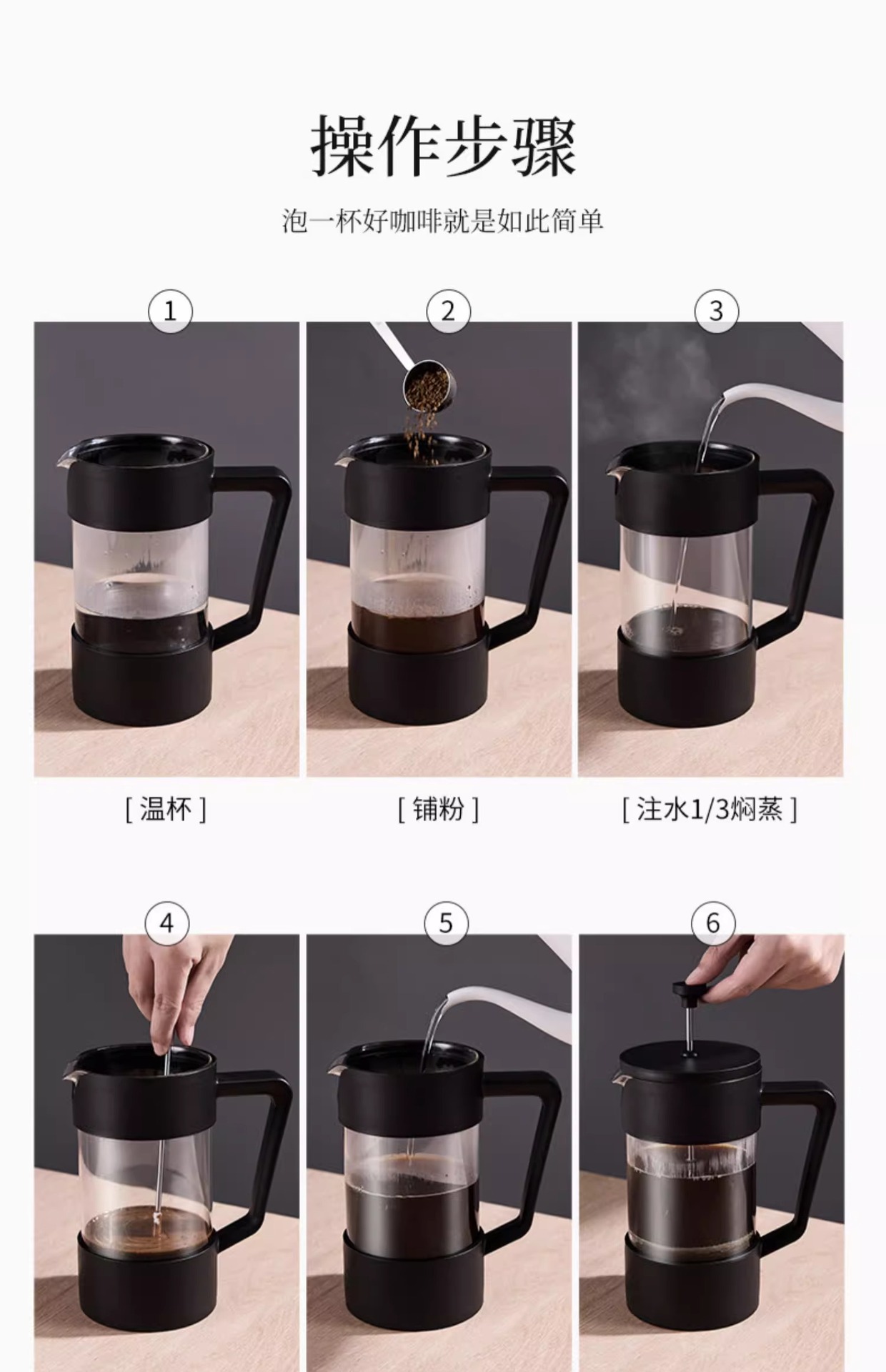 操作步骤

泡一杯好咖啡就是如此简单

1

2

3

[ 温杯 ]

[ 铺粉 ]

[ 注水1/3焖蒸 ]

4

5

6