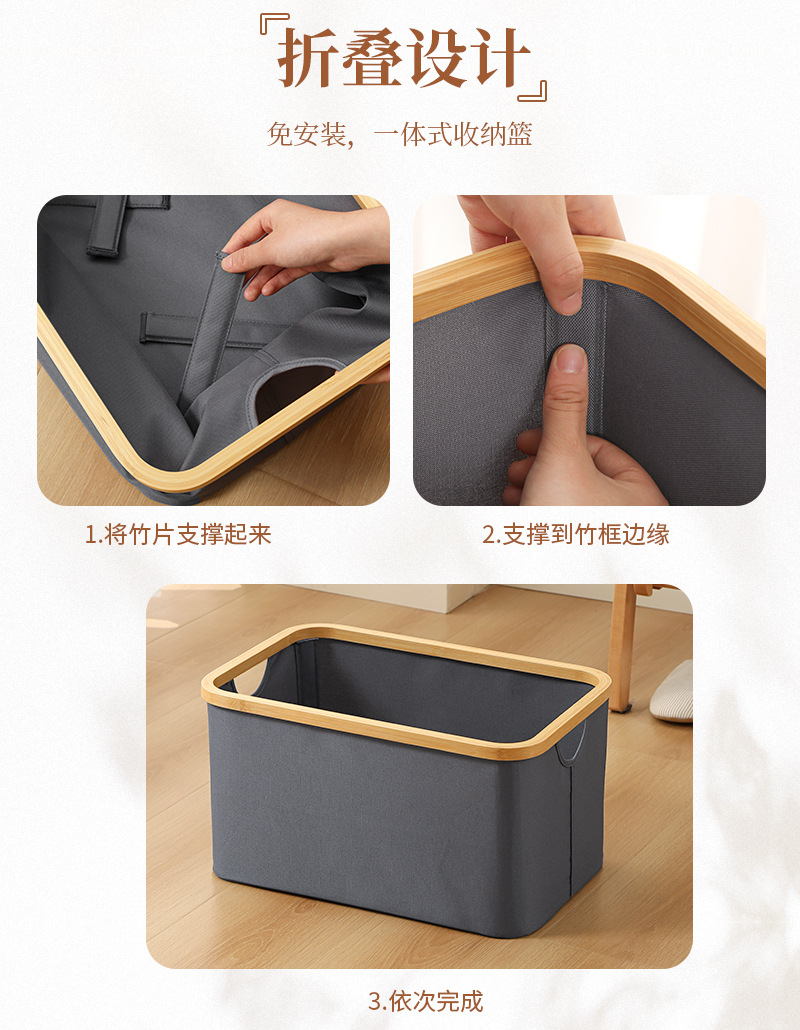 『折叠设计』

免安装，一体式收纳篮

1.将竹片支撑起来

2.支撑到竹框边缘

3.依次完成