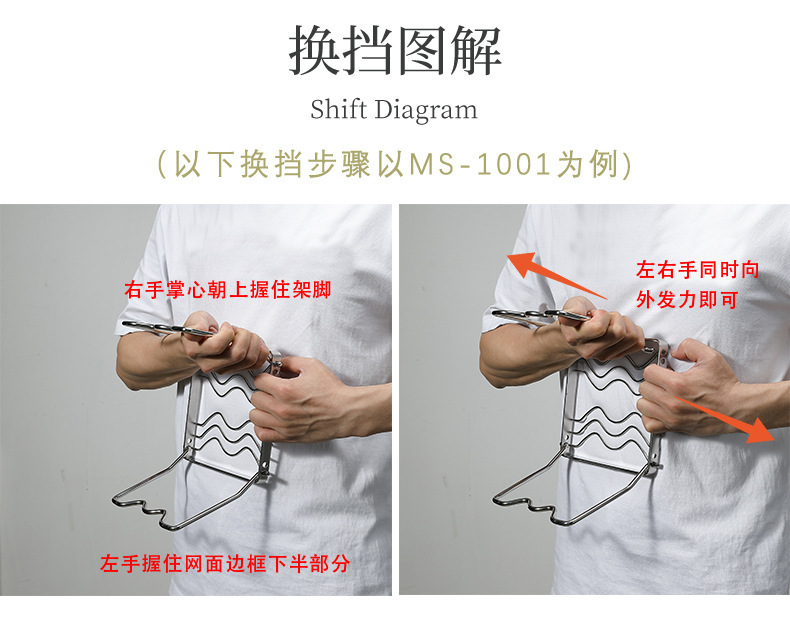 换挡图解

Shift Diagram

(以下换挡步骤以MS-1001为例)

右手掌心朝上握住架脚

左手握住网面边框下半部分

左右手同时向外发力即可