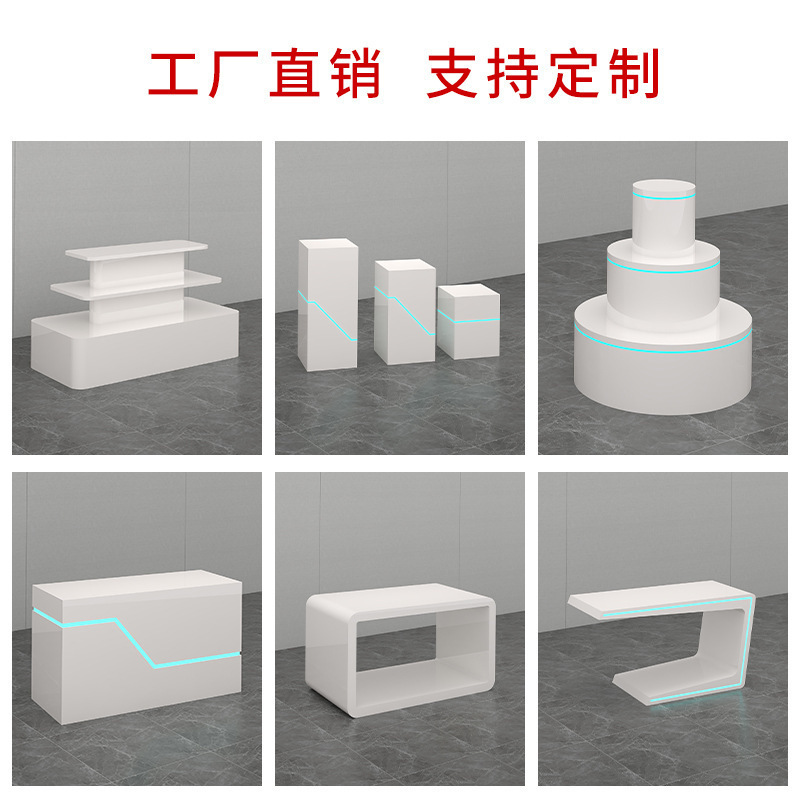 工厂直销 支持定制