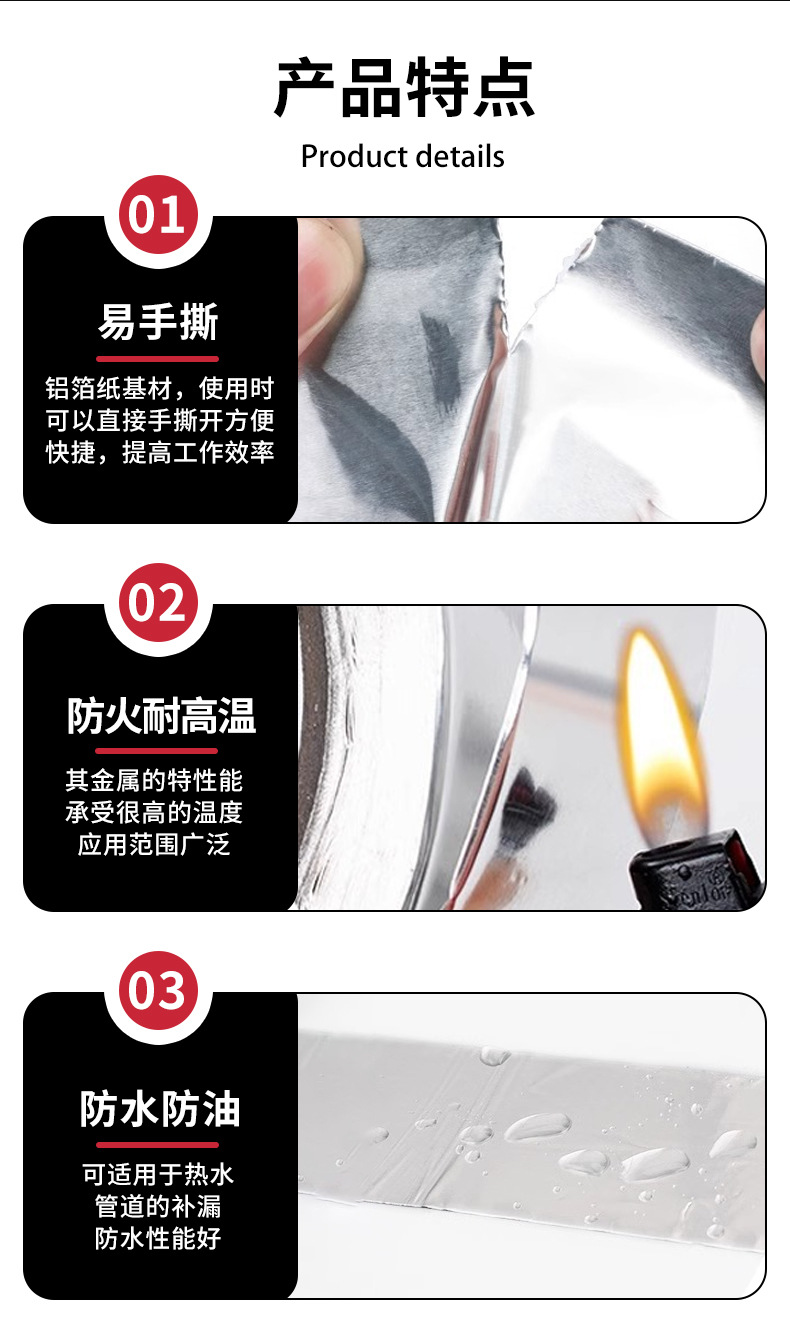 产品特点
Product details

01
易手撕
铝箔纸基材，使用时可以直接手撕开方便快捷，提高工作效率

02
防火耐高温
其金属的特性能承受很高的温度应用范围广泛

03
防水防油
可适用于热水管道的补漏防水性能好