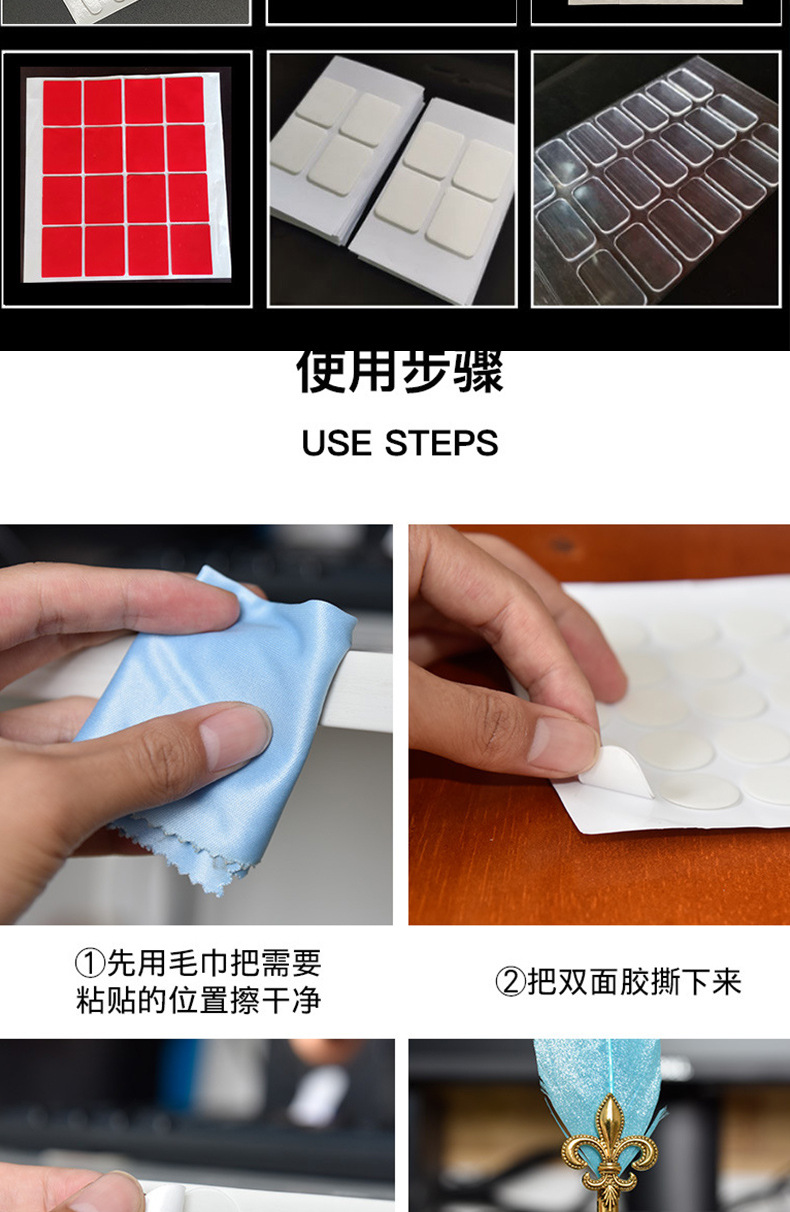 使用步骤

USE STEPS

①先用毛巾把需要粘贴的位置擦干净

②把双面胶撕下来