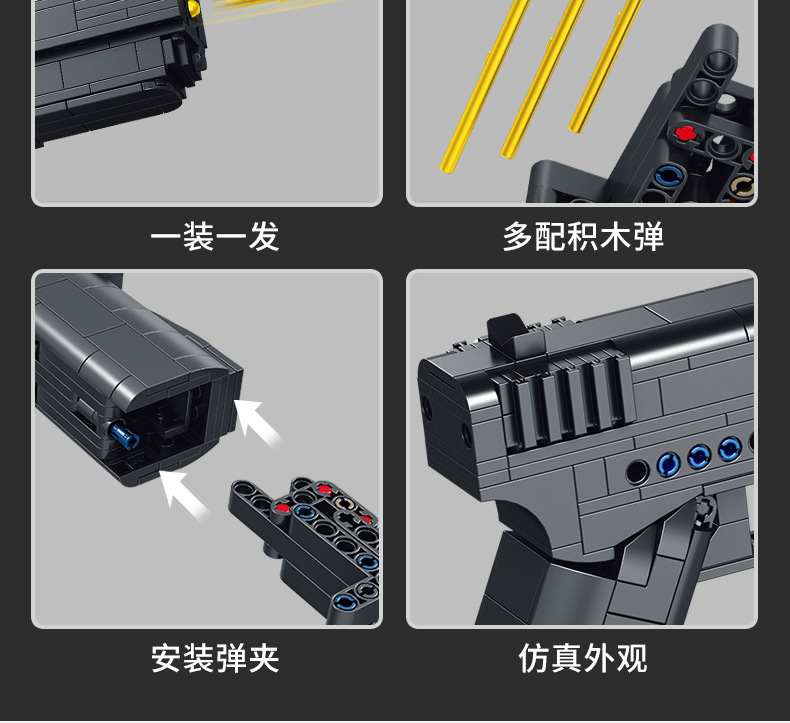 一装一发

多配积木弹

安装弹夹

仿真外观