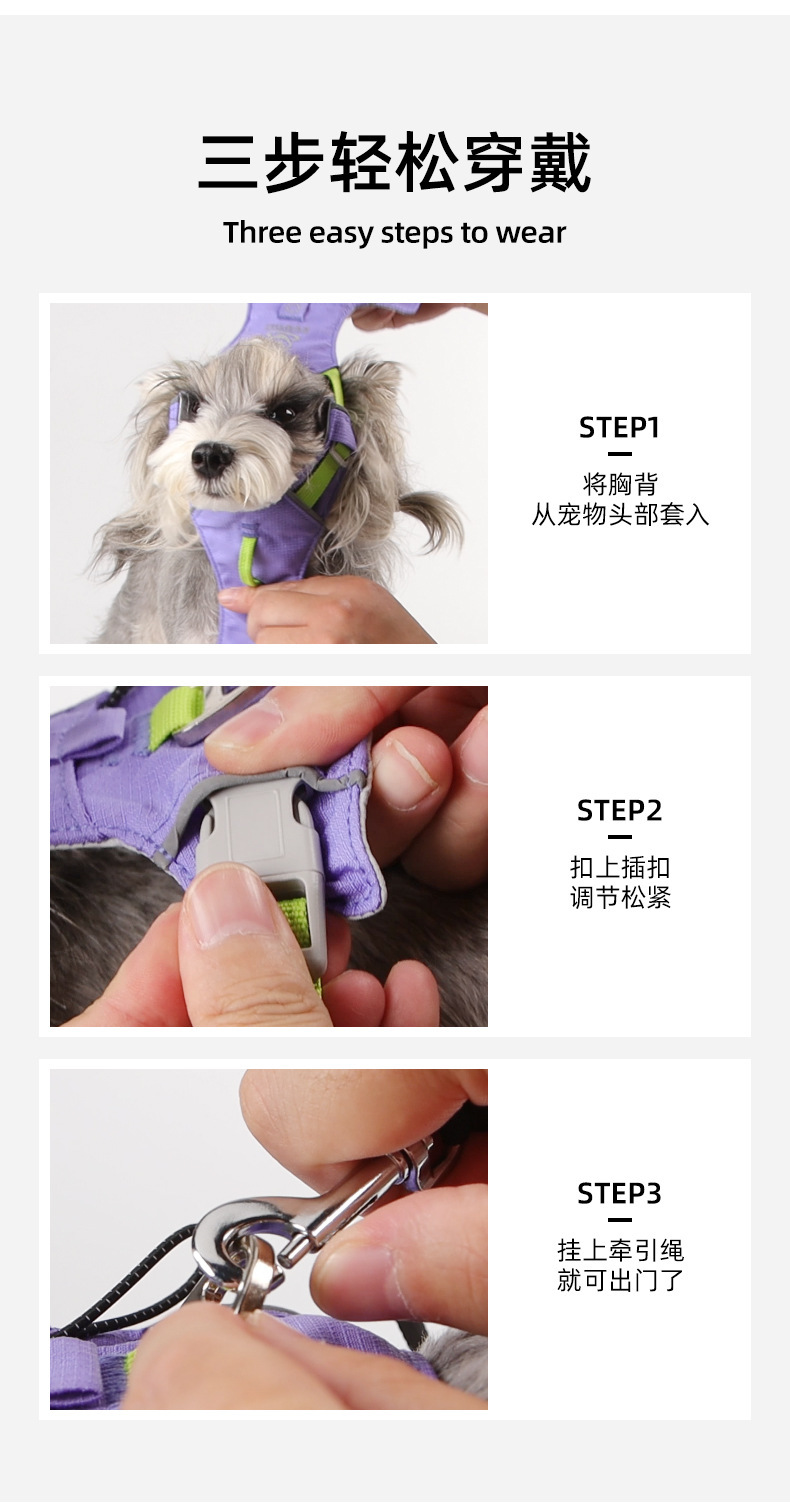 三步轻松穿戴

Three easy steps to wear

STEP1

将胸背
从宠物头部套入

STEP2

扣上插扣
调节松紧

STEP3

挂上牵引绳
就可出门了