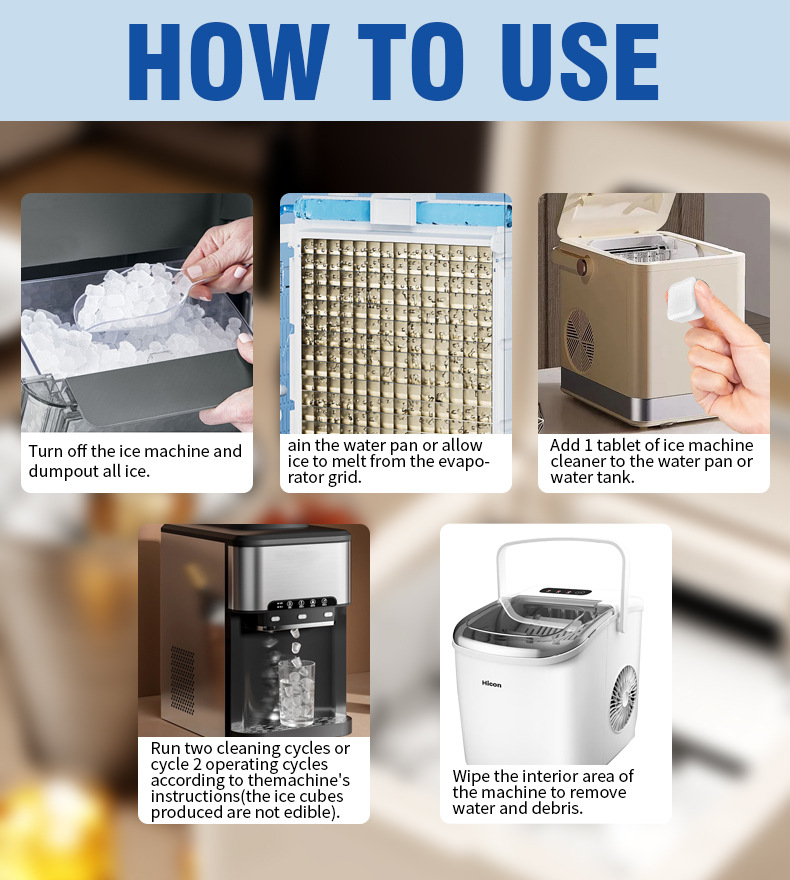 HOW TO USE

Turn off the ice machine and dumpout all ice.

ain the water pan or allow ice to melt from the evaporator grid.

Add 1 tablet of ice machine cleaner to the water pan or water tank.

Run two cleaning cycles or cycle 2 operating cycles according to themachine's instructions(the ice cubes produced are not edible).

Hicon

Wipe the interior area of the machine to remove water and debris.