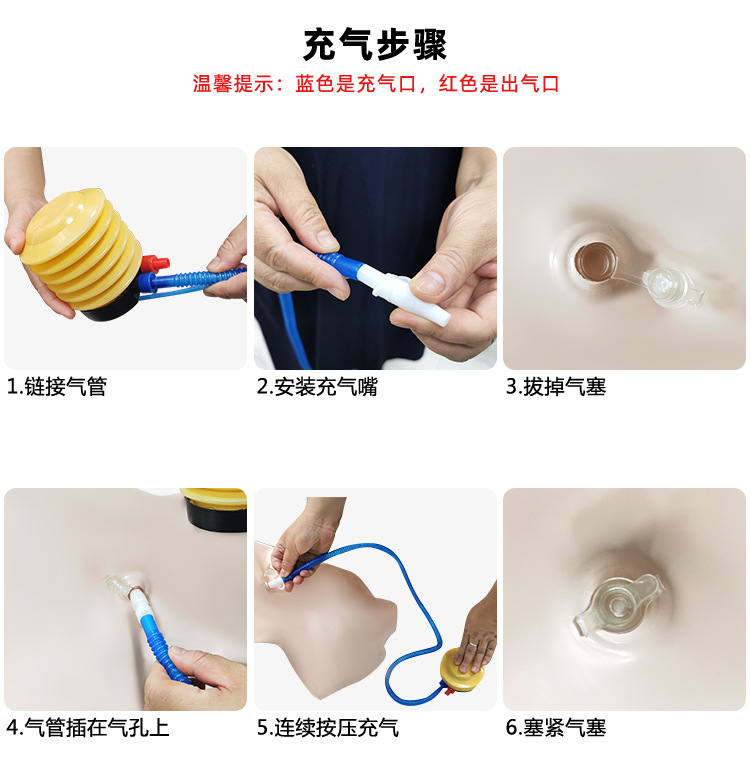 充气步骤

温馨提示：蓝色是充气口，红色是出气口

1.链接气管

2.安装充气嘴

3.拔掉气塞

4.气管插在气孔上

5.连续按压充气

6.塞紧气塞