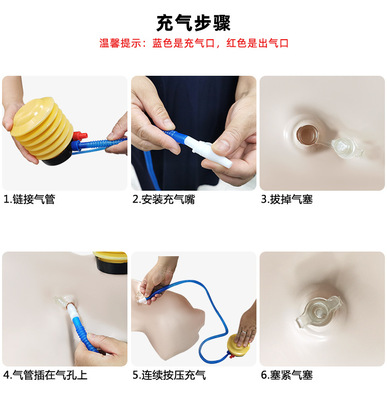 充气步骤

温馨提示：蓝色是充气口，红色是出气口

1.链接气管

2.安装充气嘴

3.拔掉气塞

4.气管插在气孔上

5.连续按压充气

6.塞紧气塞