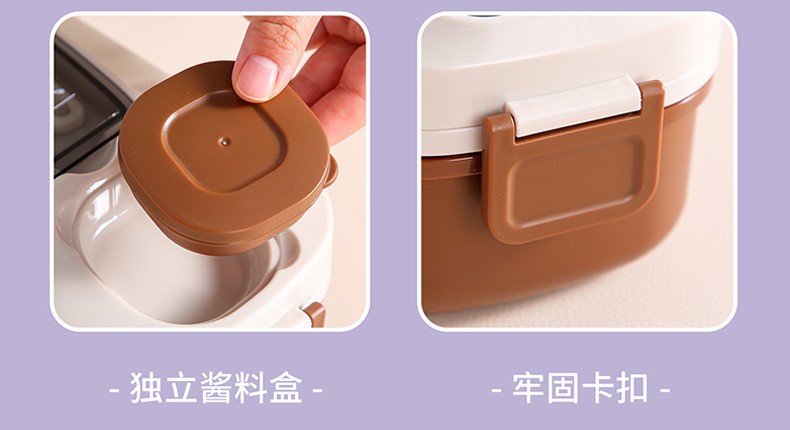 - 独立酱料盒 -

- 牢固卡扣 -