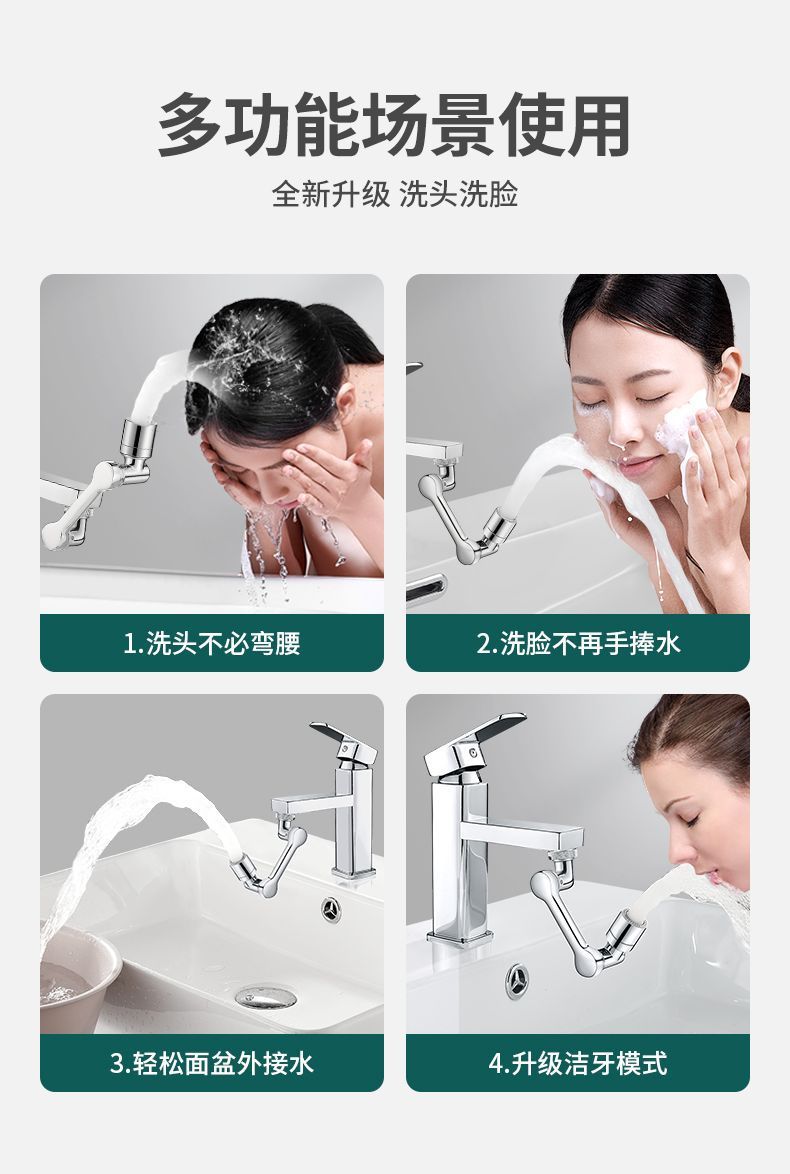 多功能场景使用

全新升级 洗头洗脸

1.洗头不必弯腰

2.洗脸不再手捧水

3.轻松面盆外接水

4.升级洁牙模式