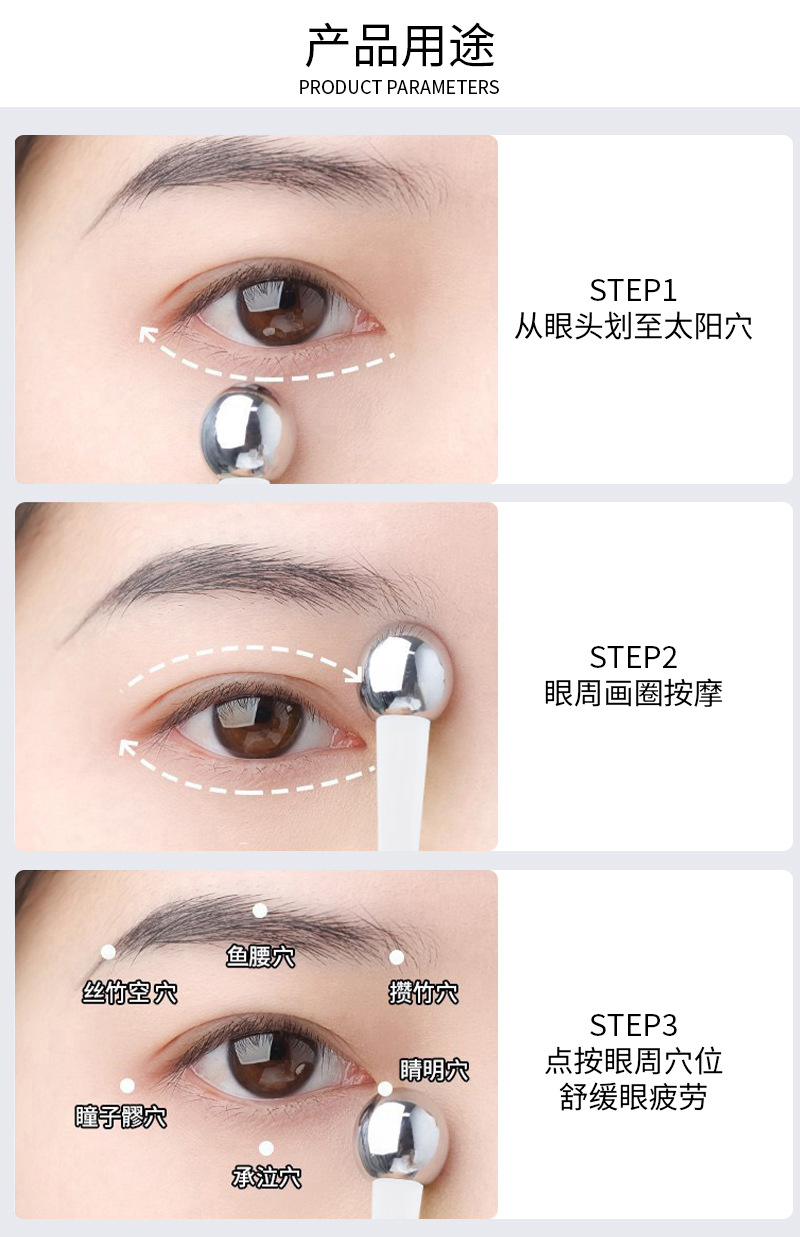 产品用途
PRODUCT PARAMETERS

STEP1
从眼头划至太阳穴

STEP2
眼周画圈按摩

鱼腰穴
丝竹空穴
攒竹穴
睛明穴
瞳子髎穴
承泣穴

STEP3
点按眼周穴位
舒缓眼疲劳