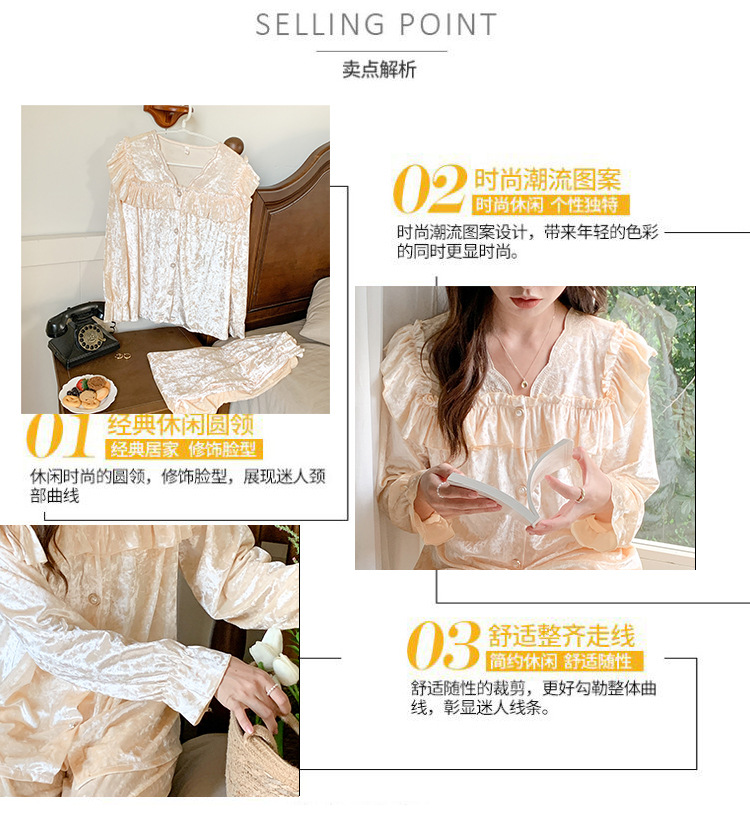 SELLING POINT

卖点解析

02 时尚潮流图案

时尚休闲 个性独特

时尚潮流图案设计，带来年轻的色彩的同时更显时尚。

01 经典休闲圆领

经典居家 修饰脸型

休闲时尚的圆领，修饰脸型，展现迷人颈部曲线

03 舒适整齐走线

简约休闲 舒适随性

舒适随性的裁剪，更好勾勒整体曲线，彰显迷人线条。