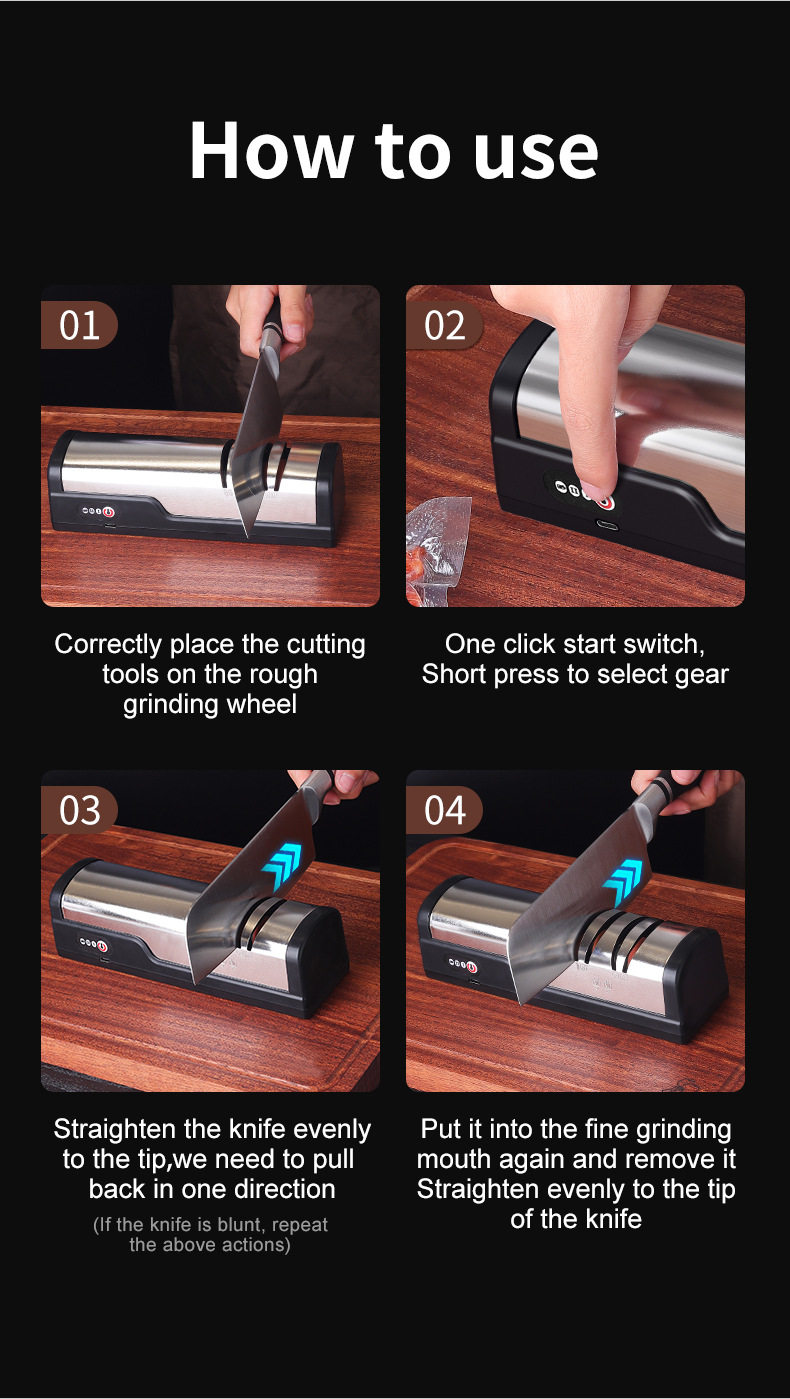 How to use

01

Correctly place the cutting tools on the rough grinding wheel

02

One click start switch, Short press to select gear

03

Straighten the knife evenly to the tip,we need to pull back in one direction

(If the knife is blunt, repeat the above actions)

04

Put it into the fine grinding mouth again and remove it Straighten evenly to the tip of the knife