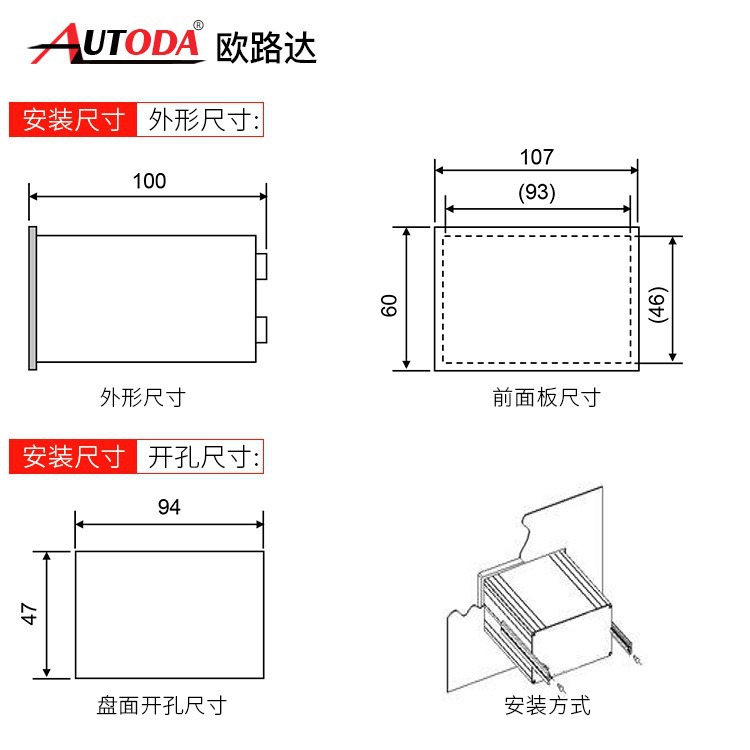 AUTODA® 欧路达

安装尺寸 外形尺寸:

100

外形尺寸

107

(93)

60

(46)

前面板尺寸

安装尺寸 开孔尺寸:

94

47

盘面开孔尺寸

安装方式