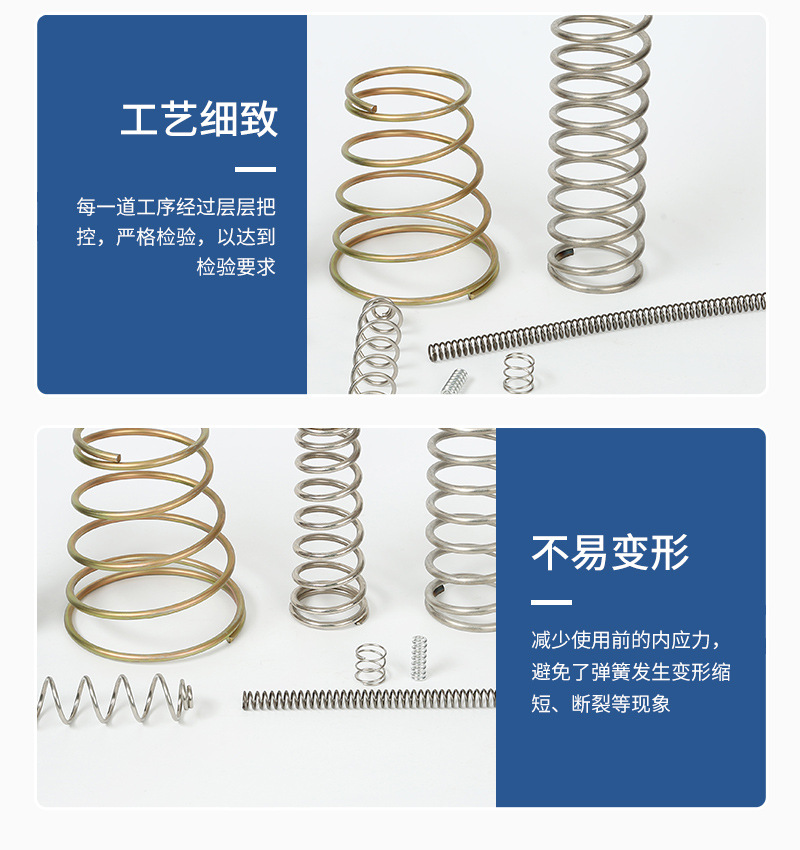 工艺细致

每一道工序经过层层把控，严格检验，以达到检验要求

不易变形

减少使用前的内应力，避免了弹簧发生变形缩短、断裂等现象