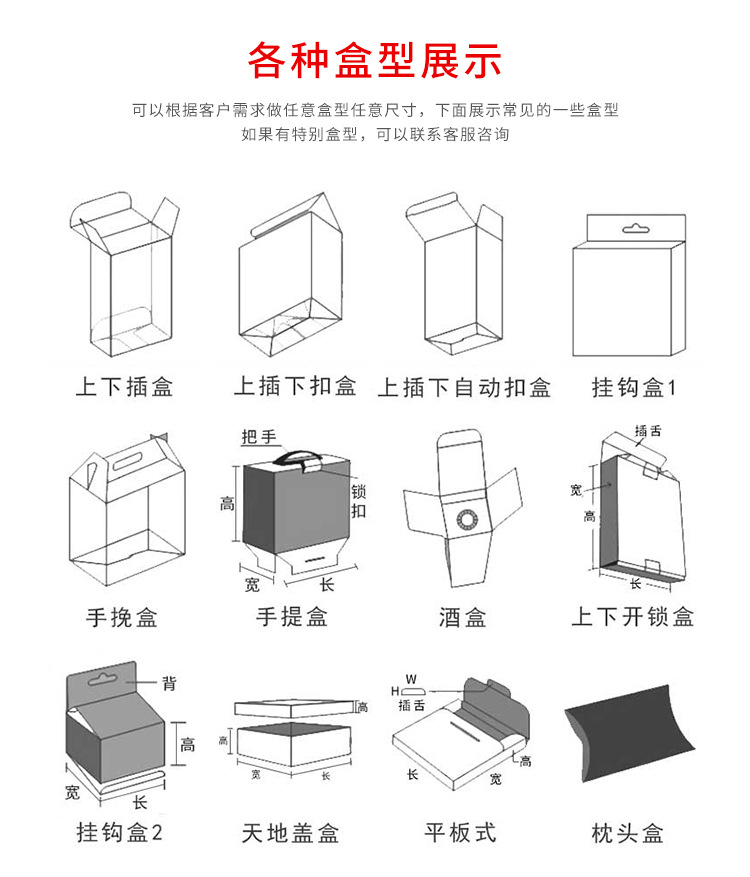 各种盒型展示

可以根据客户需求做任意盒型任意尺寸，下面展示常见的一些盒型
如果有特别盒型，可以联系客服咨询

上下插盒

上插下扣盒

上插下自动扣盒

挂钩盒1

手挽盒

把手
高
锁扣
宽
长
手提盒

酒盒

插舌
宽
高
长
上下开锁盒

背
高
宽
长
挂钩盒2

高
高
宽
长
天地盖盒

W
H
插舌
高
长
宽
平板式

枕头盒