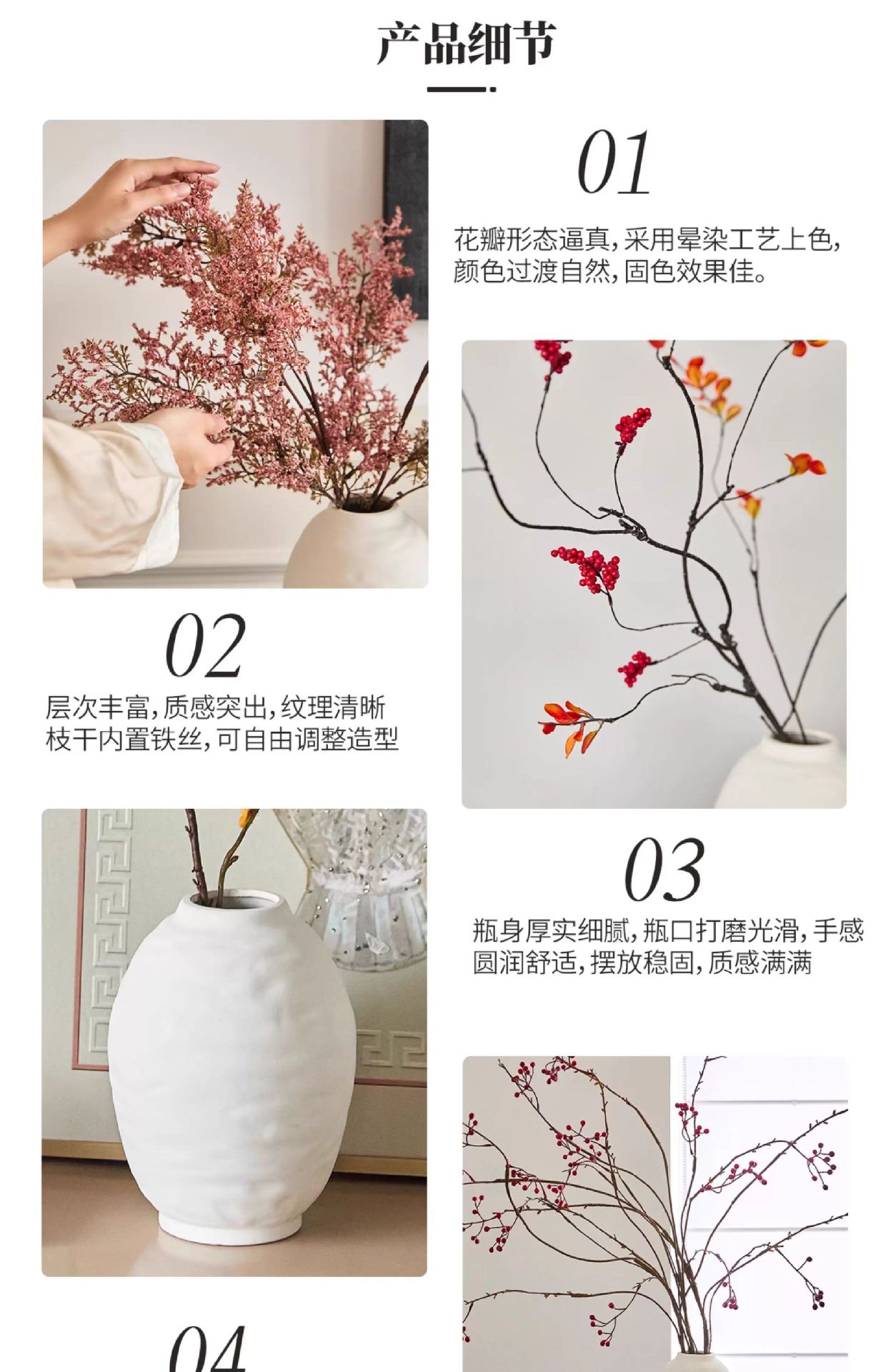 产品细节

01

花瓣形态逼真,采用晕染工艺上色,颜色过渡自然,固色效果佳。

02

层次丰富,质感突出,纹理清晰
枝干内置铁丝,可自由调整造型

03

瓶身厚实细腻,瓶口打磨光滑,手感圆润舒适,摆放稳固,质感满满

04