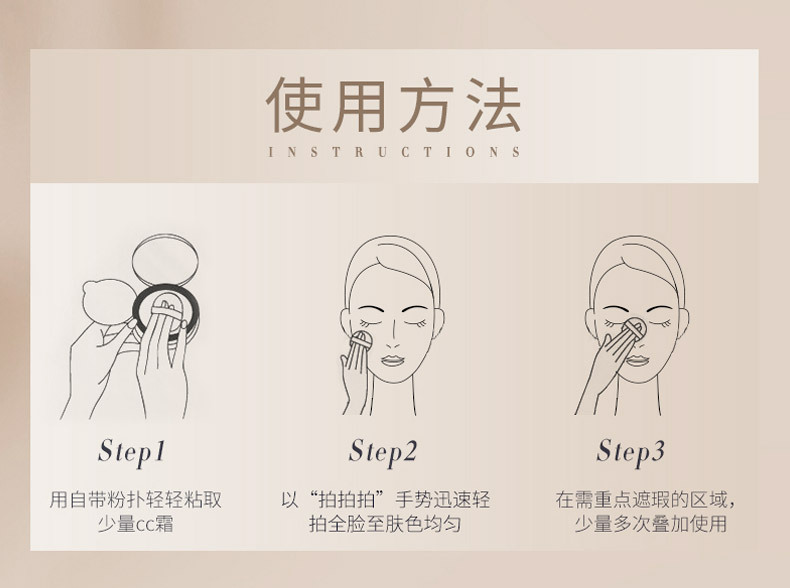 使用方法
INSTRUCTIONS

Step1
用自带粉扑轻轻粘取少量cc霜

Step2
以“拍拍拍”手势迅速轻拍全脸至肤色均匀

Step3
在需重点遮瑕的区域，少量多次叠加使用