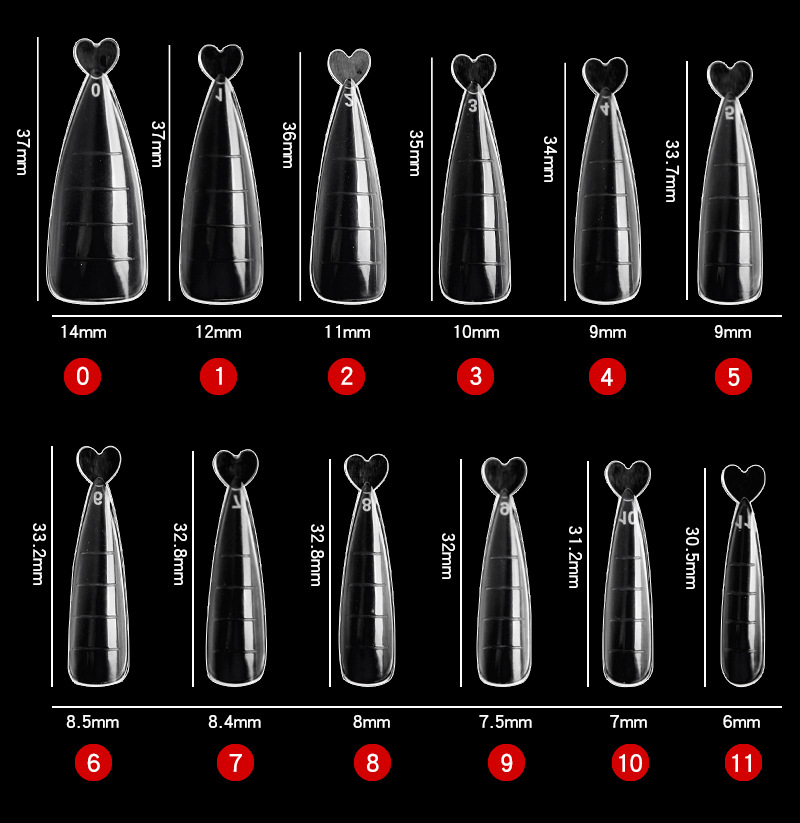 37mm 37mm 36mm 35mm 34mm 33.7mm

0 1 2 3 4 5

14mm 12mm 11mm 10mm 9mm 9mm

0 1 2 3 4 5

33.2mm 32.8mm 32.8mm 32mm 31.2mm 30.5mm

6 7 8 9 10 11

8.5mm 8.4mm 8mm 7.5mm 7mm 6mm

6 7 8 9 10 11