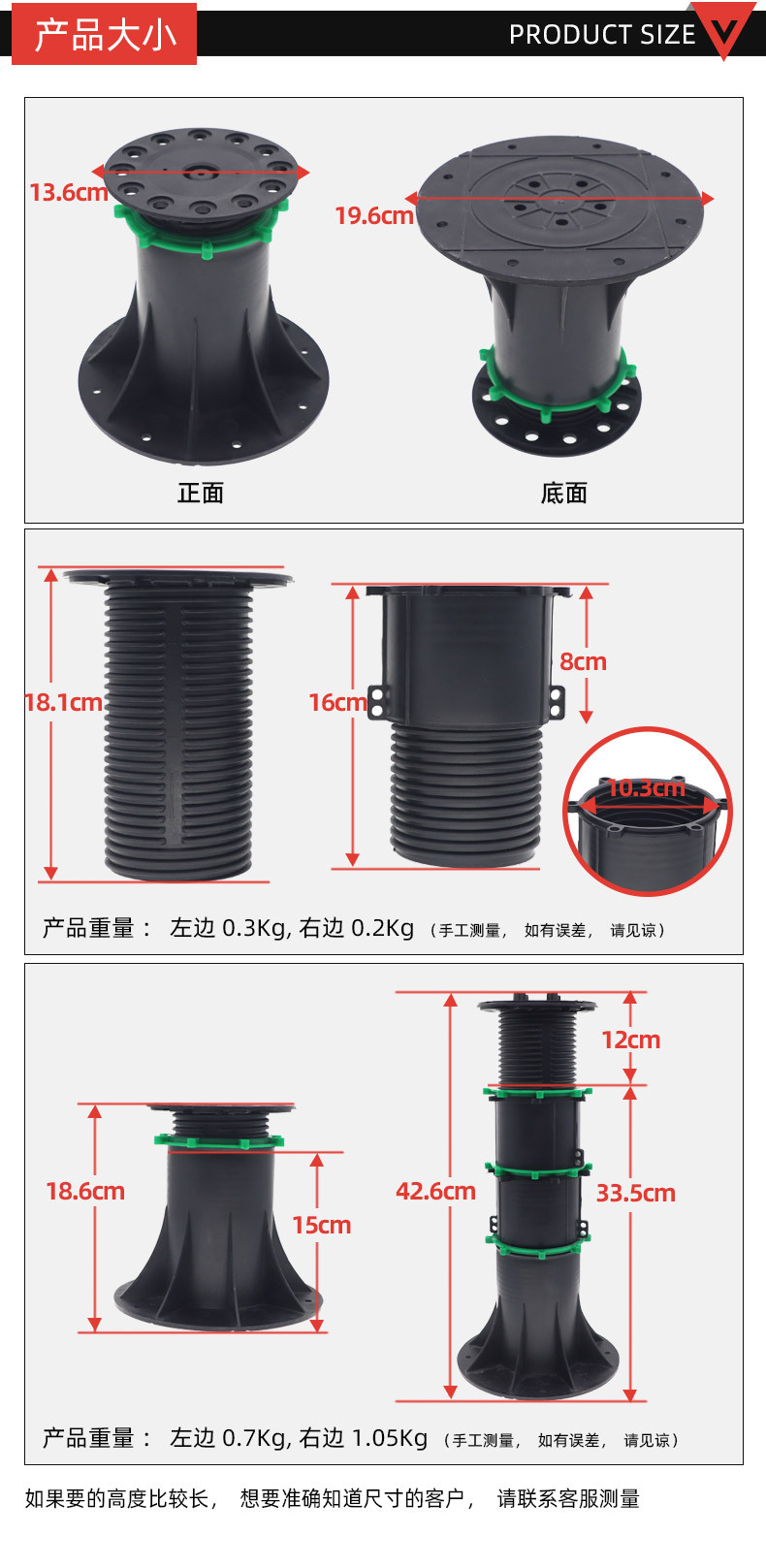 产品大小

PRODUCT SIZE

13.6cm

19.6cm

正面

底面

18.1cm

16cm

8cm

10.3cm

产品重量： 左边 0.3Kg, 右边 0.2Kg （手工测量， 如有误差， 请见谅）

18.6cm

15cm

42.6cm

12cm

33.5cm

产品重量： 左边 0.7Kg, 右边 1.05Kg （手工测量， 如有误差， 请见谅）

如果要的高度比较长， 想要准确知道尺寸的客户， 请联系客服测量