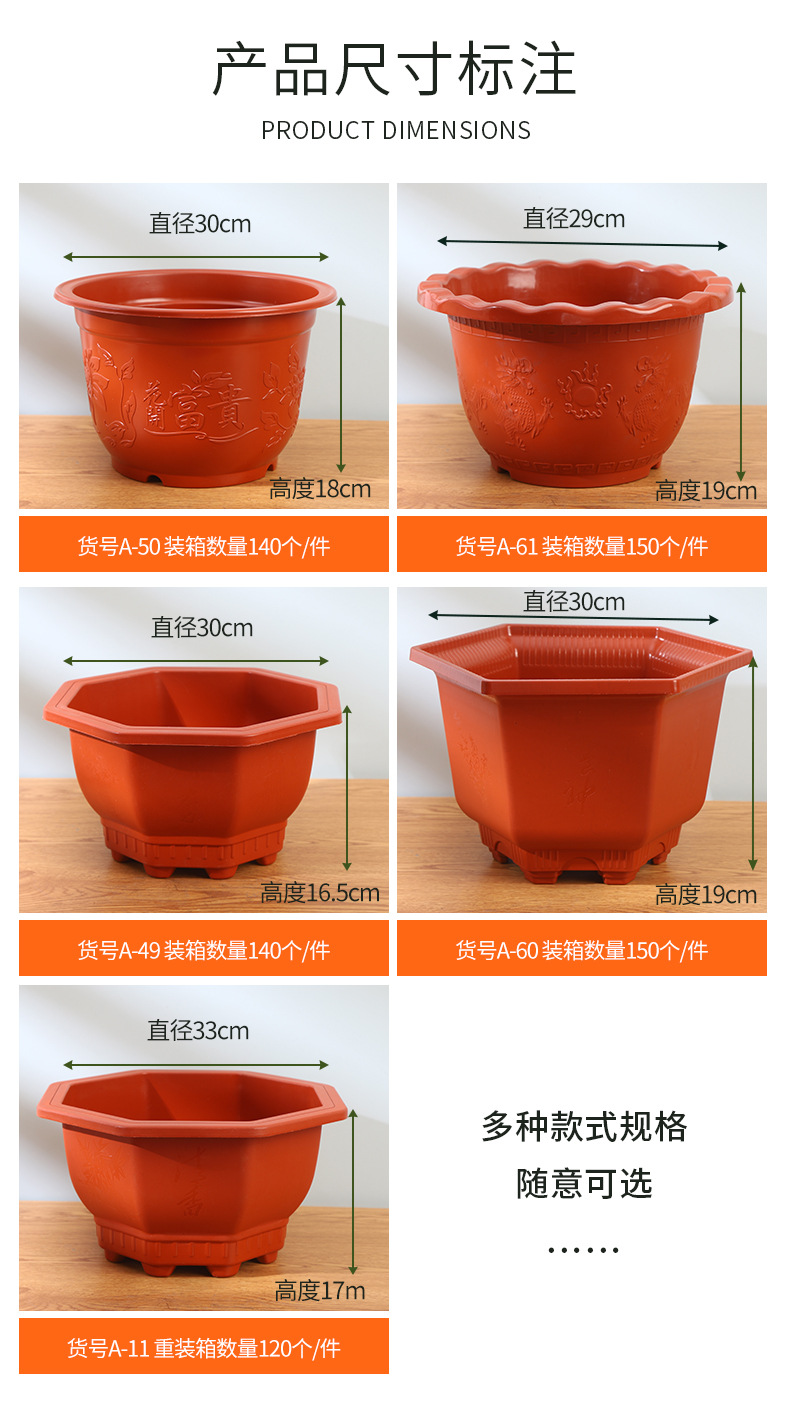 产品尺寸标注

PRODUCT DIMENSIONS

直径30cm

花開富貴

高度18cm

货号A-50 装箱数量140个/件

直径29cm

高度19cm

货号A-61 装箱数量150个/件

直径30cm

高度16.5cm

货号A-49 装箱数量140个/件

直径30cm

高度19cm

货号A-60 装箱数量150个/件

直径33cm

高度17m

货号A-11 重装箱数量120个/件

多种款式规格

随意可选

……