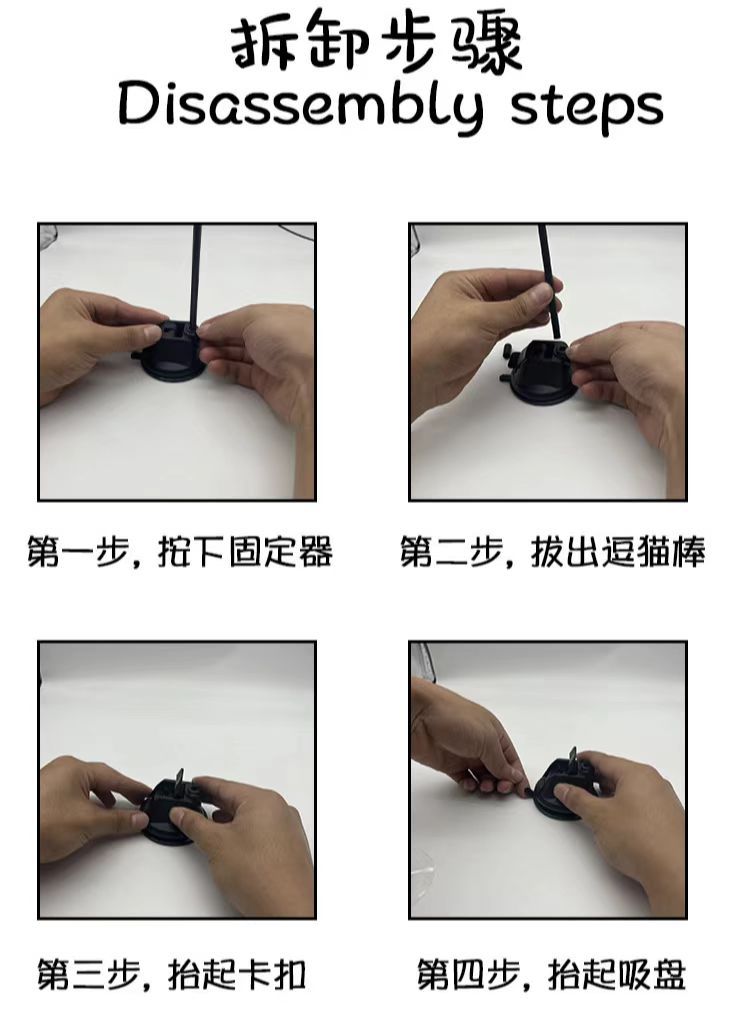 拆卸步骤
Disassembly steps

第一步，按下固定器

第二步，拔出逗猫棒

第三步，抬起卡扣

第四步，抬起吸盘