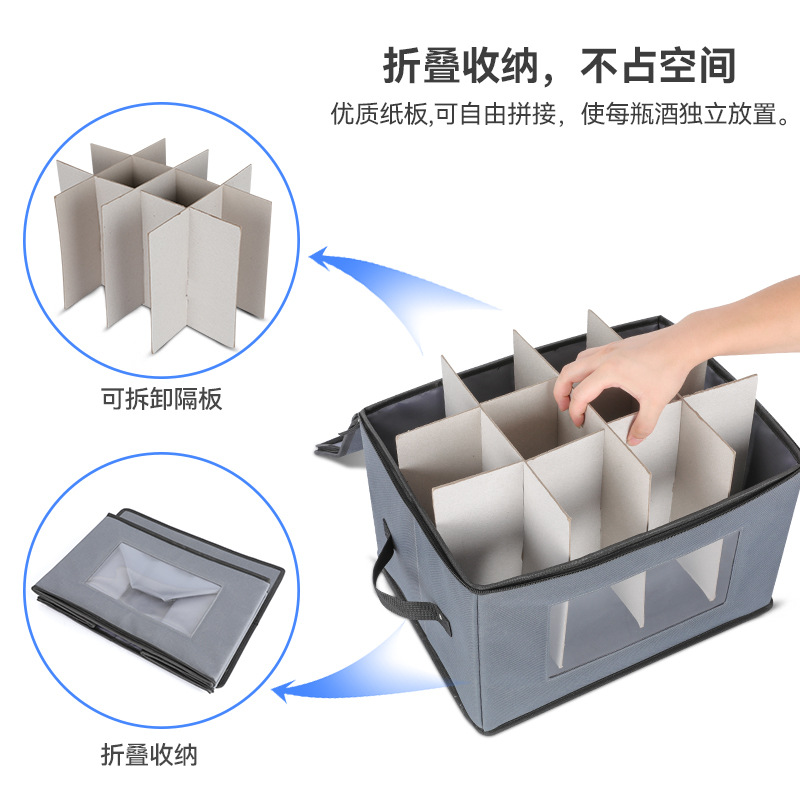 折叠收纳，不占空间
优质纸板,可自由拼接，使每瓶酒独立放置。

可拆卸隔板

折叠收纳