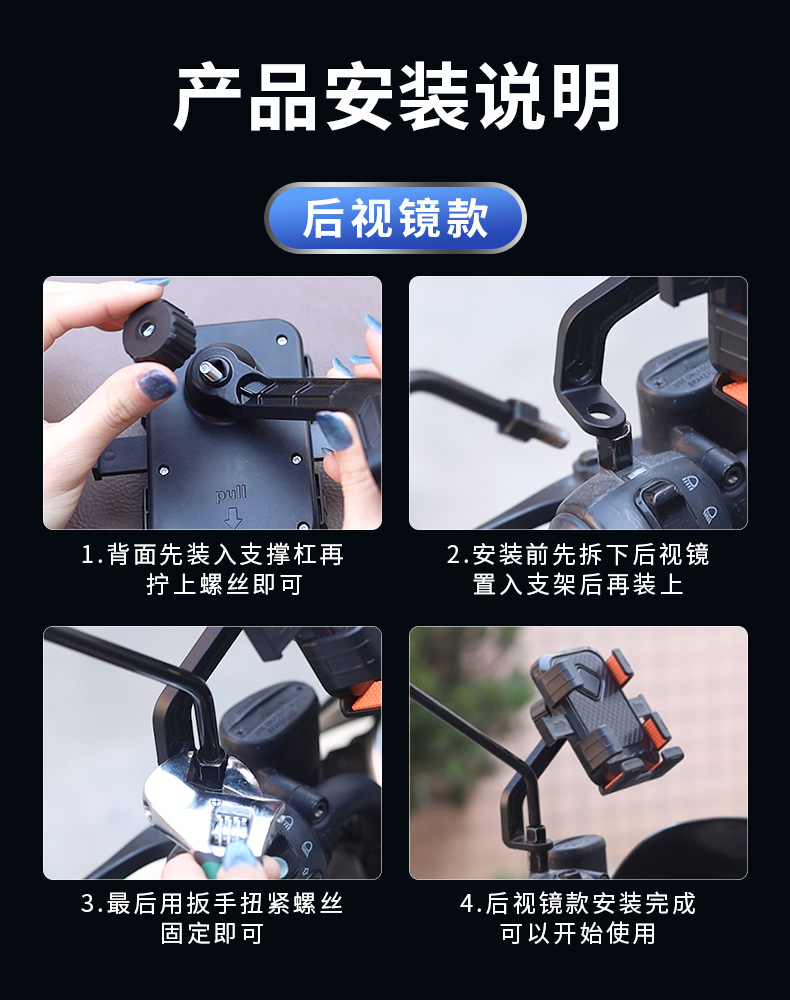 产品安装说明

后视镜款

pull

1.背面先装入支撑杠再拧上螺丝即可

2.安装前先拆下后视镜置入支架后再装上

3.最后用扳手扭紧螺丝固定即可

4.后视镜款安装完成可以开始使用