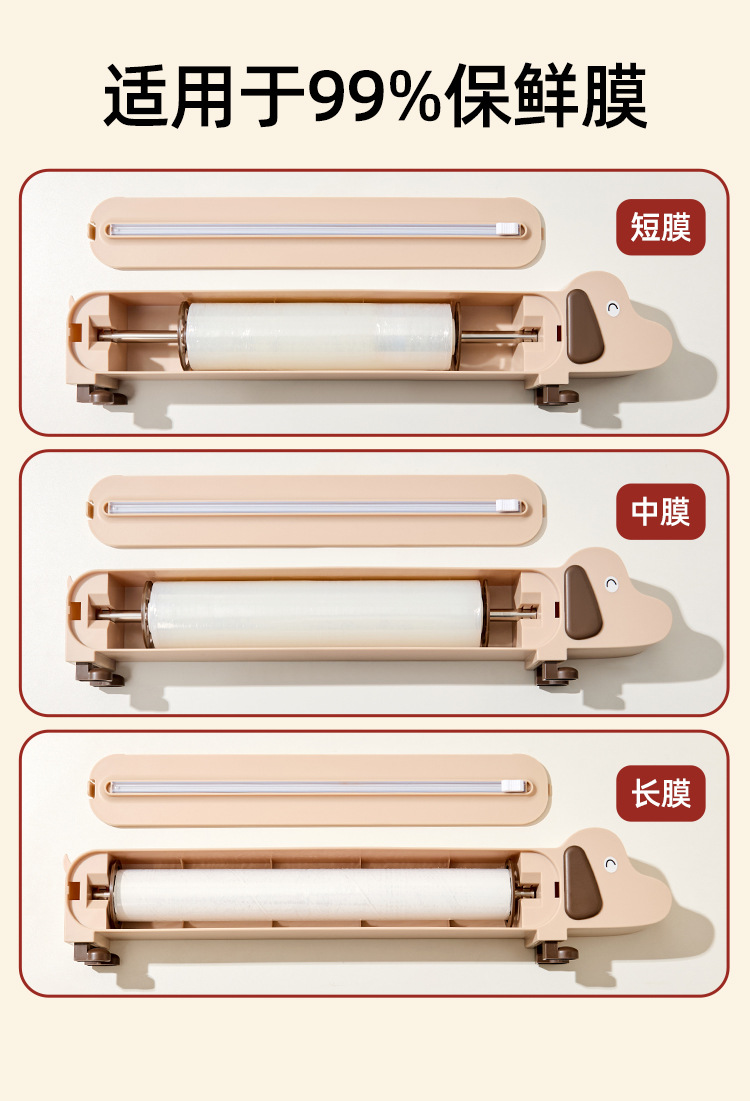 适用于99%保鲜膜

短膜

中膜

长膜