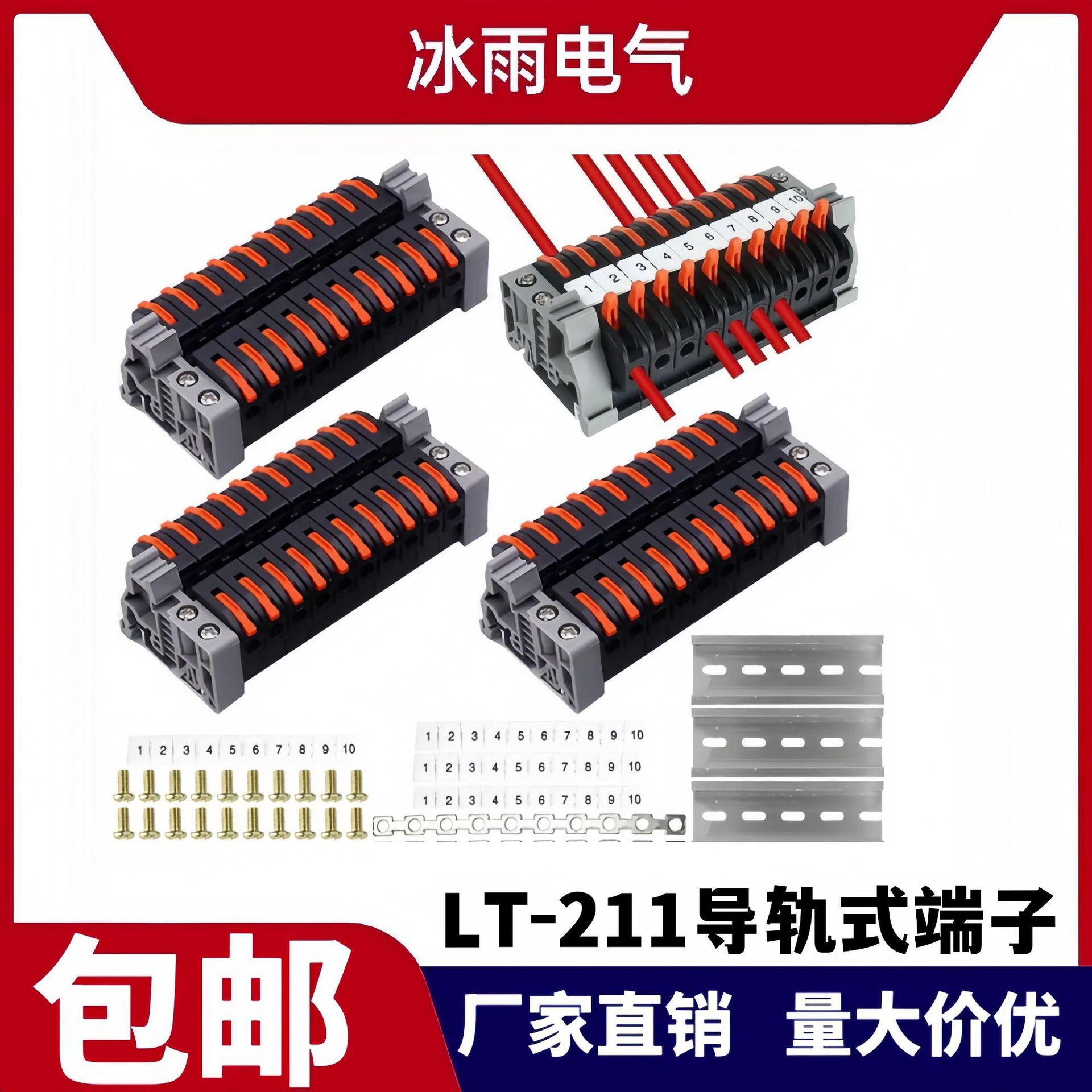 冰雨电气

1 2 3 4 5 6 7 8 9 10

1 2 3 4 5 6 7 8 9 10

1 2 3 4 5 6 7 8 9 10
1 2 3 4 5 6 7 8 9 10
1 2 3 4 5 6 7 8 9 10

LT-211导轨式端子

包邮

厂家直销 量大价优