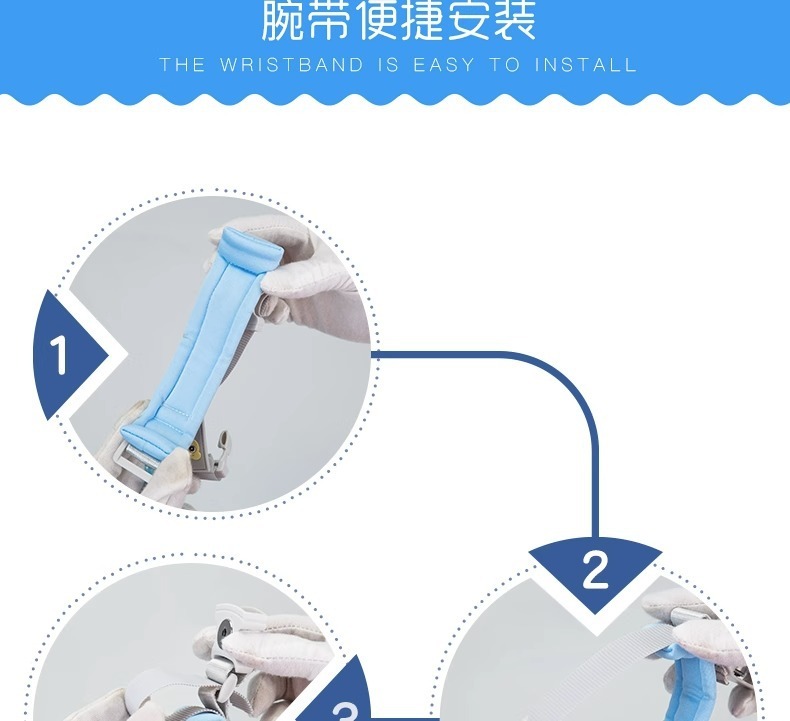 腕带便捷安装
THE WRISTBAND IS EASY TO INSTALL

1

2

3